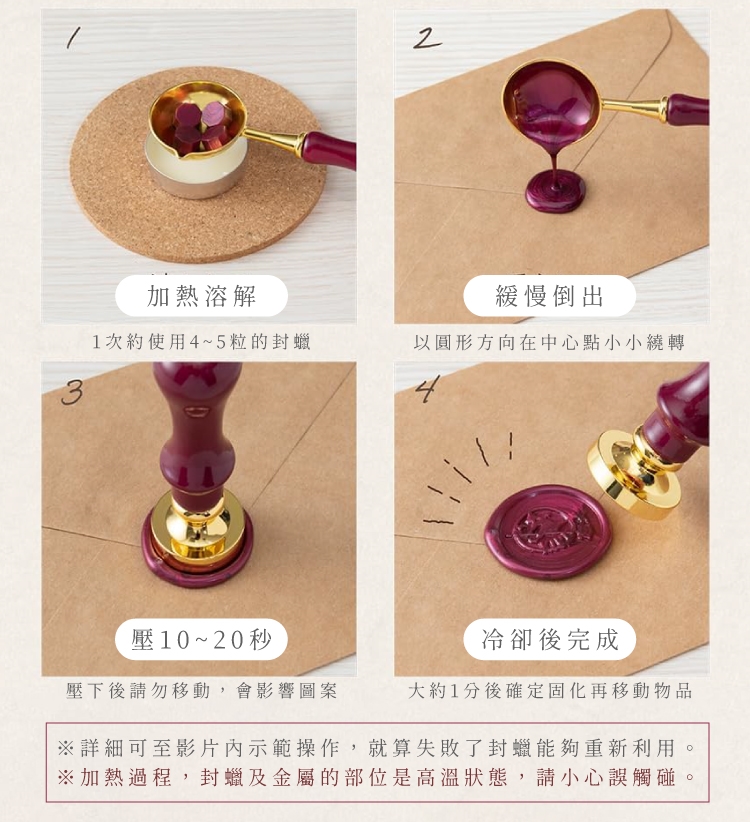 1

加熱溶解

1次約使用4~5粒的封蠟

2

緩慢倒出

以圓形方向在中心點小小繞轉

3

壓10~20秒

壓下後請勿移動，會影響圖案

4

冷卻後完成

大約1分後確定固化再移動物品

※詳細可至影片內示範操作，就算失敗了封蠟能夠重新利用。
※加熱過程，封蠟及金屬的部位是高溫狀態，請小心誤觸碰。