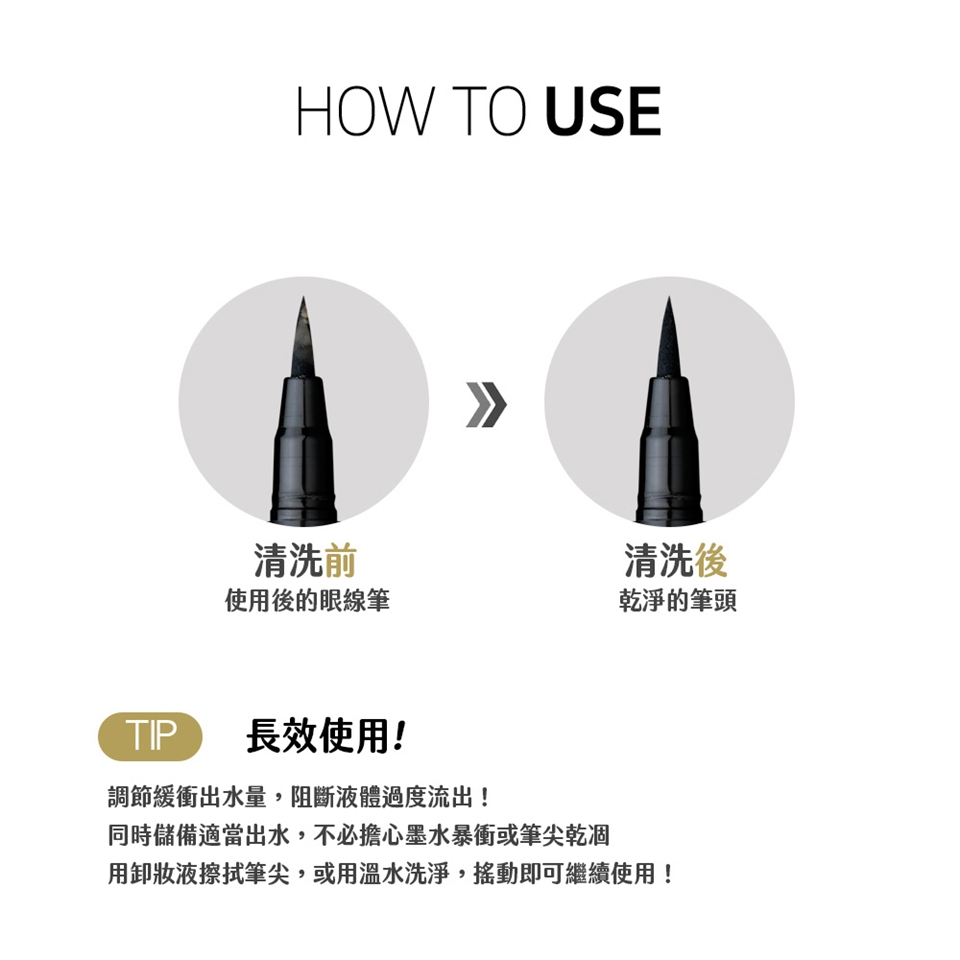 HOW TO USE

清洗前
使用後的眼線筆

清洗後
乾淨的筆頭

TIP 長效使用!

調節緩衝出水量，阻斷液體過度流出！
同時儲備適當出水，不必擔心墨水暴衝或筆尖乾涸
用卸妝液擦拭筆尖，或用溫水洗淨，搖動即可繼續使用！