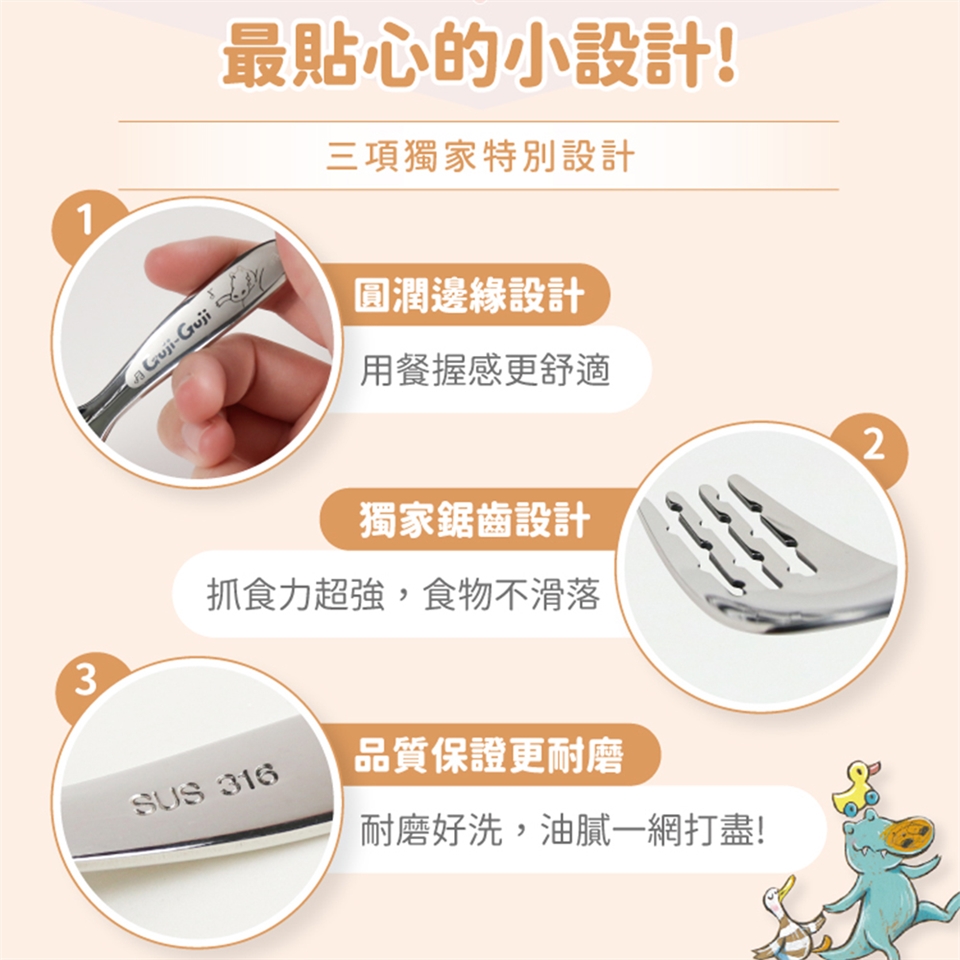 最貼心的小設計!

三項獨家特別設計

1

Guji-Guji

圓潤邊緣設計

用餐握感更舒適

2

獨家鋸齒設計

抓食力超強，食物不滑落

3

SUS 316

品質保證更耐磨

耐磨好洗，油膩一網打盡!