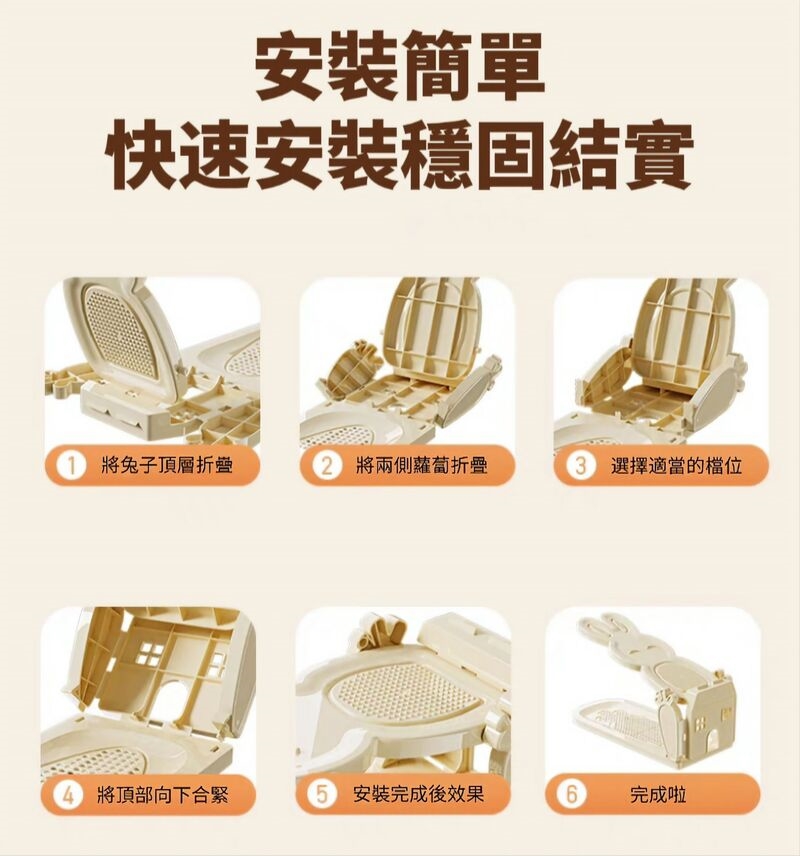 安裝簡單
快速安裝穩固結實

1 將兔子頂層折疊

2 將兩側蘿蔔折疊

3 選擇適當的檔位

4 將頂部向下合緊

5 安裝完成後效果

6 完成啦