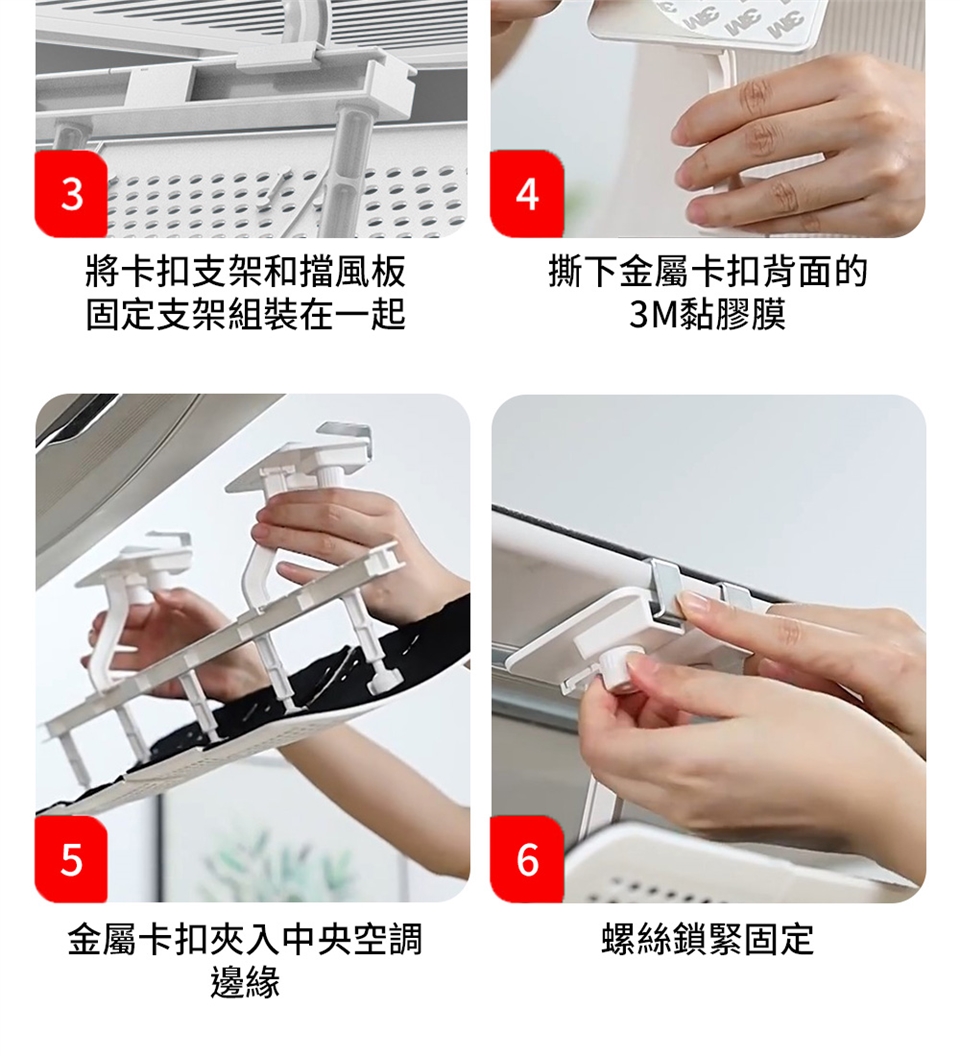 3

將卡扣支架和擋風板固定支架組裝在一起

4

撕下金屬卡扣背面的3M黏膠膜

5

金屬卡扣夾入中央空調邊緣

6

螺絲鎖緊固定