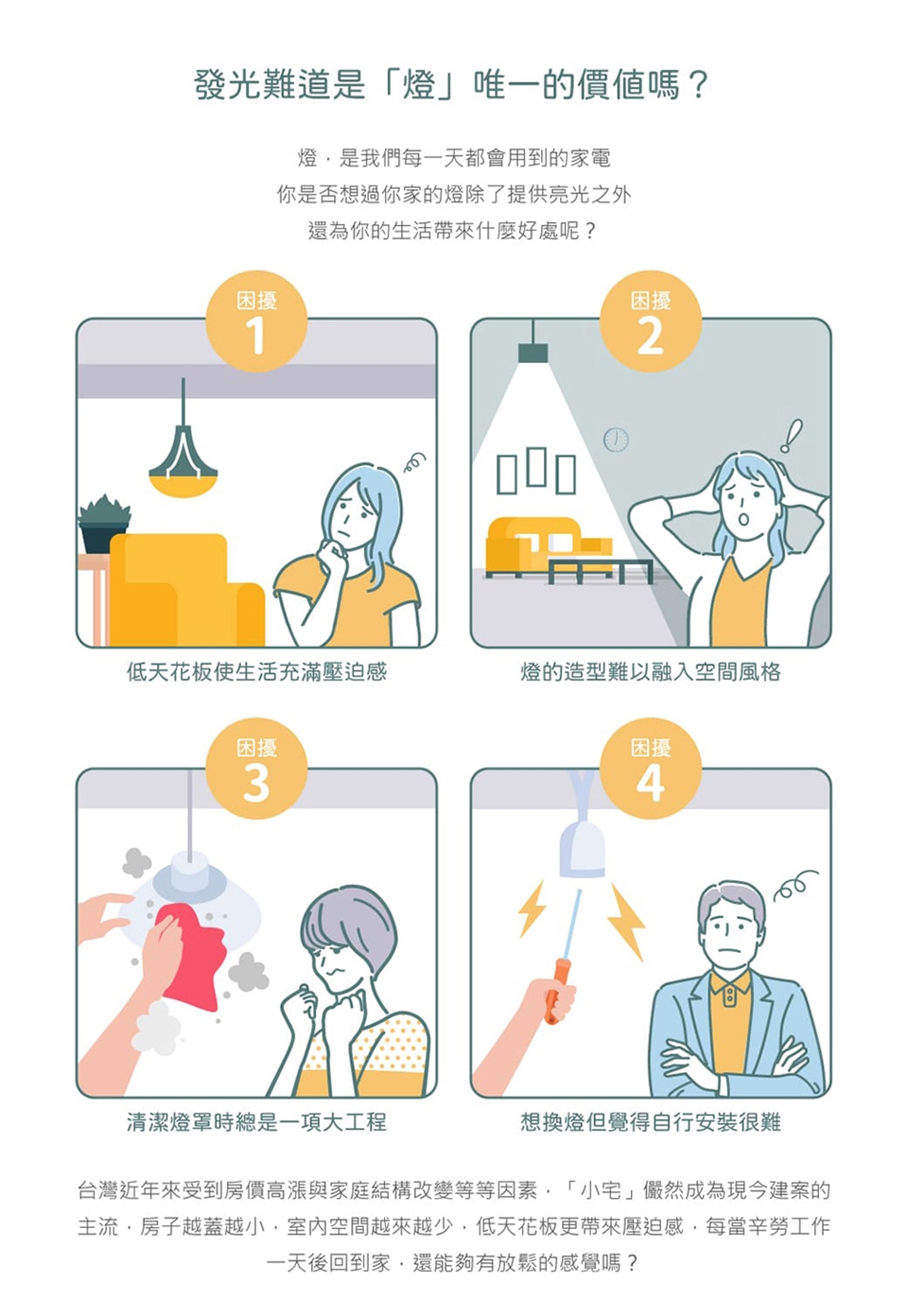 發光難道是「燈」唯一的價值嗎？

燈，是我們每一天都會用到的家電
你是否想過你家的燈除了提供亮光之外
還為你的生活帶來什麼好處呢？

困擾
1

低天花板使生活充滿壓迫感

困擾
2

燈的造型難以融入空間風格

困擾
3

清潔燈罩時總是一項大工程

困擾
4

想換燈但覺得自行安裝很難

台灣近年來受到房價高漲與家庭結構改變等等因素，「小宅」儼然成為現今建案的主流，房子越蓋越小，室內空間越來越少，低天花板更帶來壓迫感，每當辛勞工作一天後回到家，還能夠有放鬆的感覺嗎？