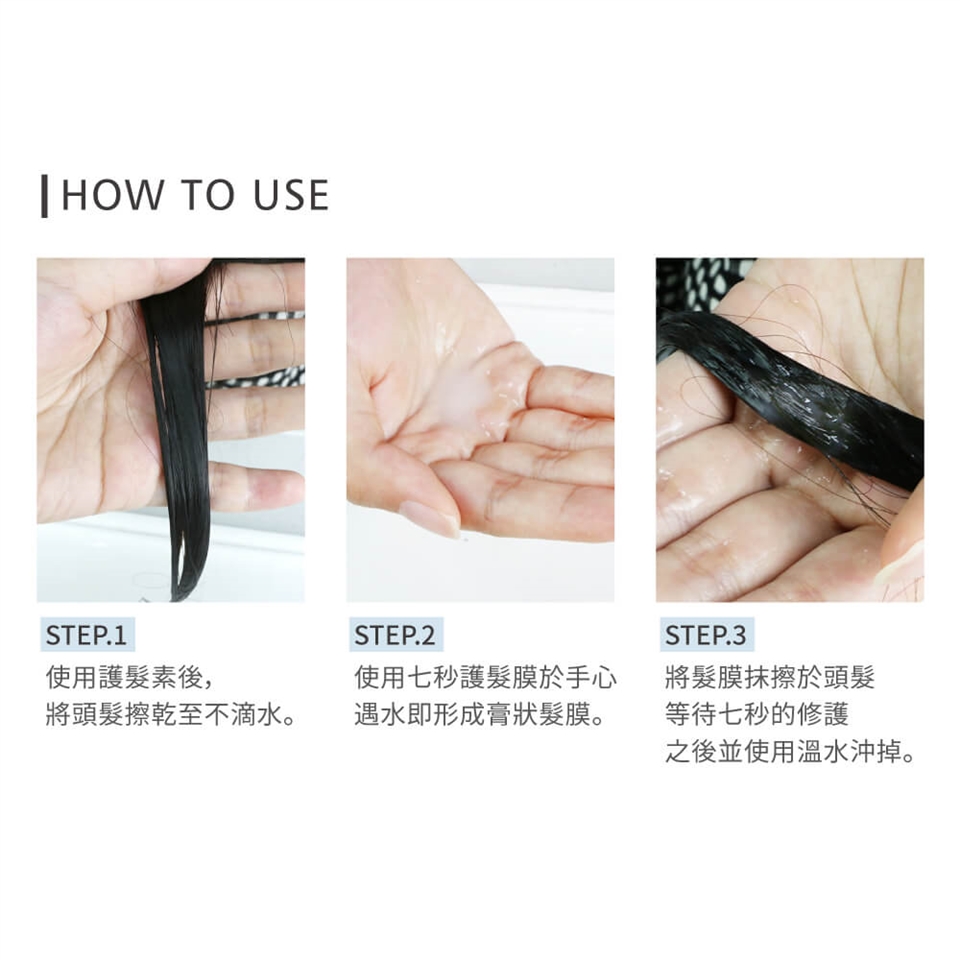 HOW TO USE

STEP.1
使用護髮素後，
將頭髮擦乾至不滴水。

STEP.2
使用七秒護髮膜於手心
遇水即形成膏狀髮膜。

STEP.3
將髮膜抹擦於頭髮
等待七秒的修護
之後並使用溫水沖掉。