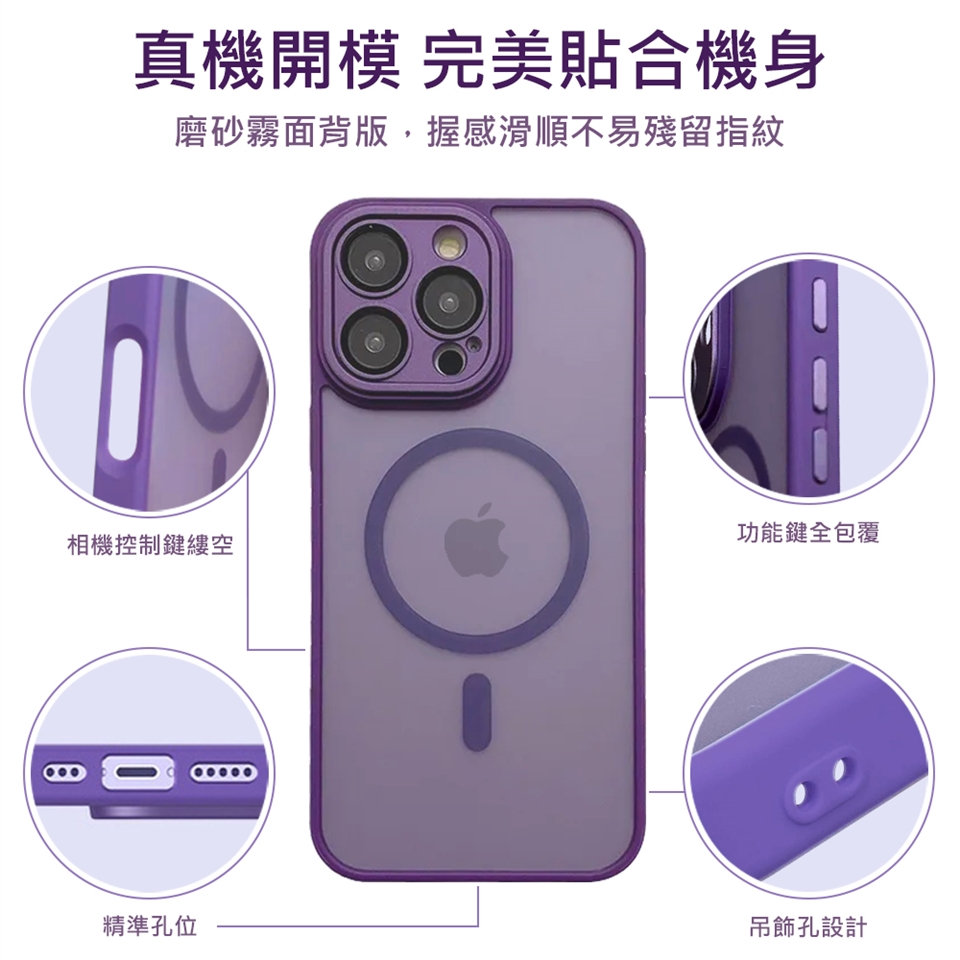 真機開模 完美貼合機身

磨砂霧面背版，握感滑順不易殘留指紋

相機控制鍵縷空

功能鍵全包覆

精準孔位

吊飾孔設計