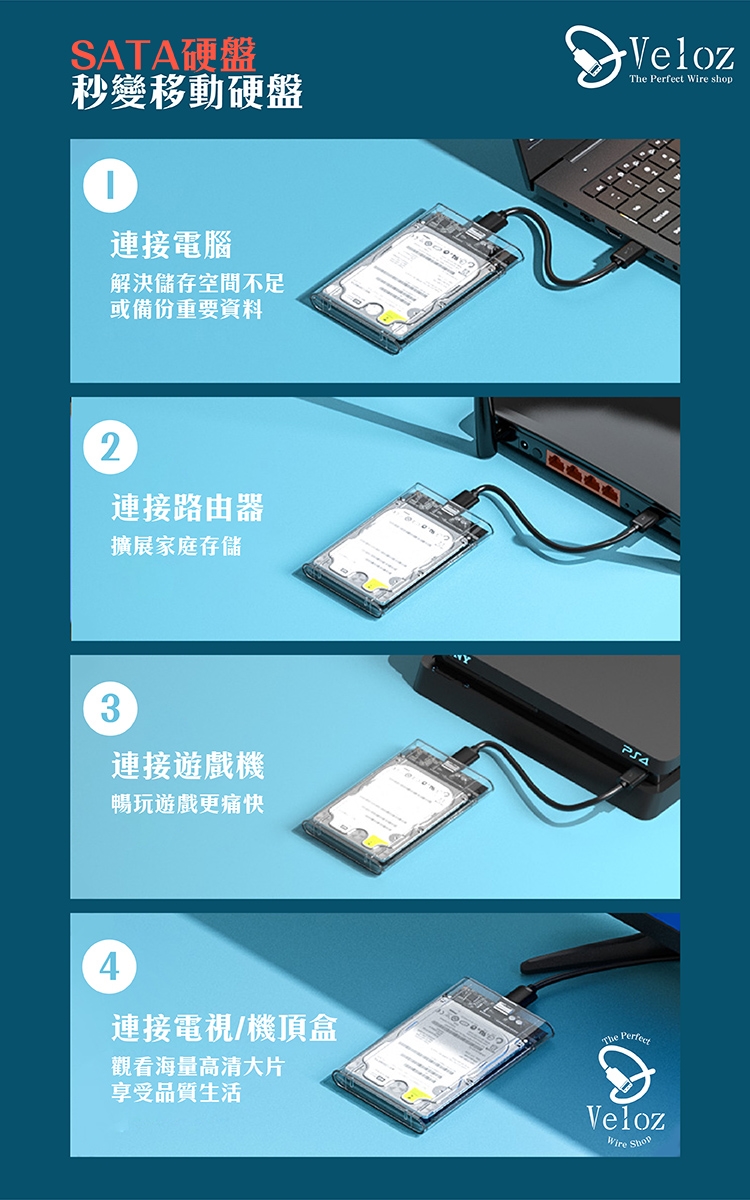 SATA硬盤
秒變移動硬盤

Veloz
The Perfect Wire shop

1
連接電腦
解決儲存空間不足
或備份重要資料

2
連接路由器
擴展家庭存儲

3
連接遊戲機
暢玩遊戲更痛快

PS4

4
連接電視/機頂盒
觀看海量高清大片
享受品質生活

The Perfect
Veloz
Wire Shop