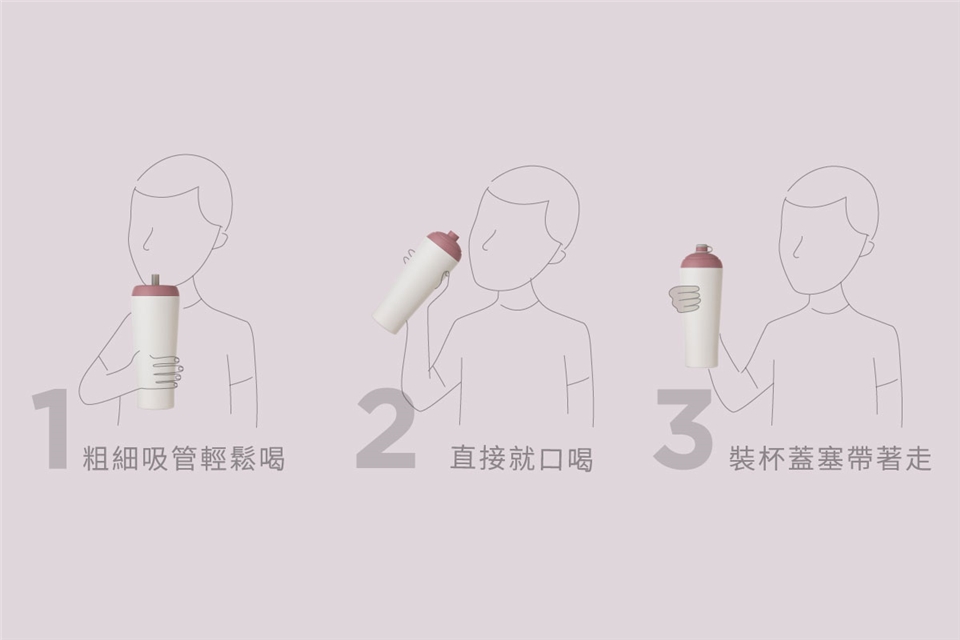 1 粗細吸管輕鬆喝

2 直接就口喝

3 裝杯蓋塞帶著走