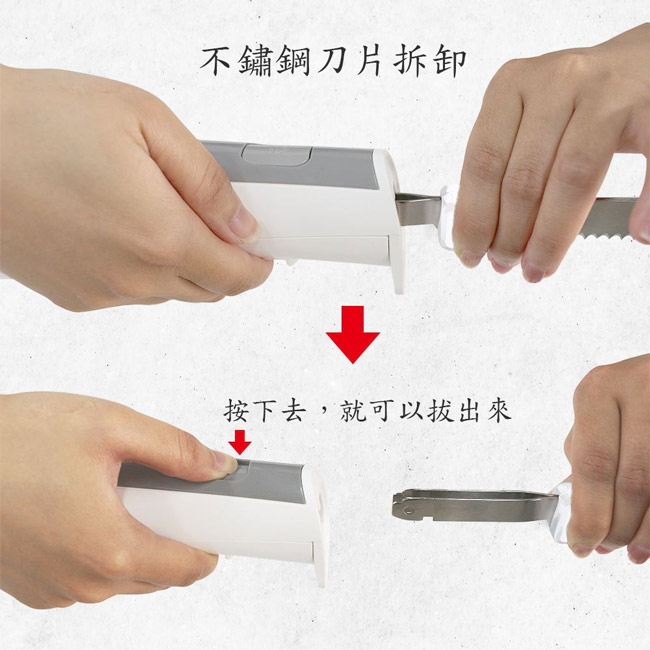 不鏽鋼刀片拆卸

按下去，就可以拔出來