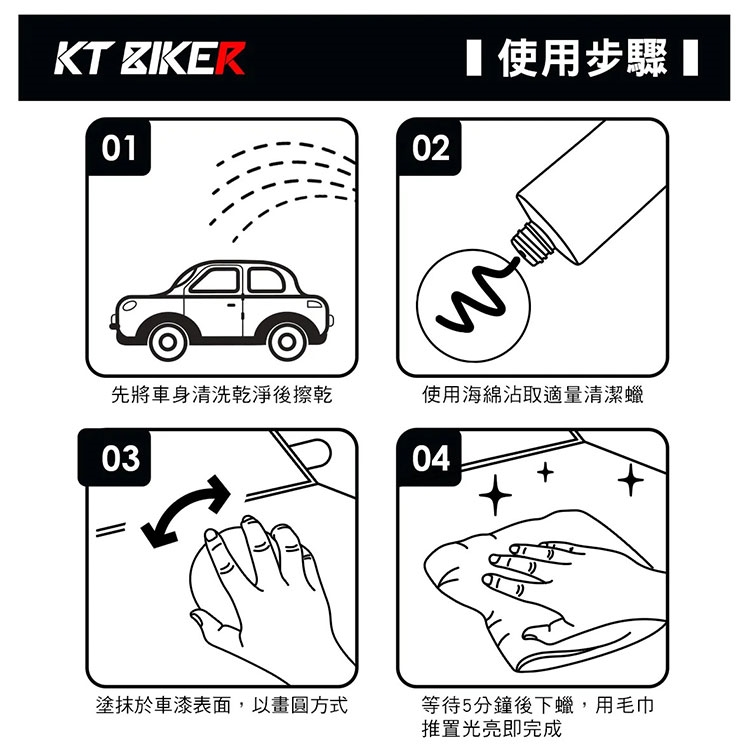 KT BIKER

使用步驟

01

先將車身清洗乾淨後擦乾

02

使用海綿沾取適量清潔蠟

03

塗抹於車漆表面，以畫圓方式

04

等待5分鐘後下蠟，用毛巾推置光亮即完成