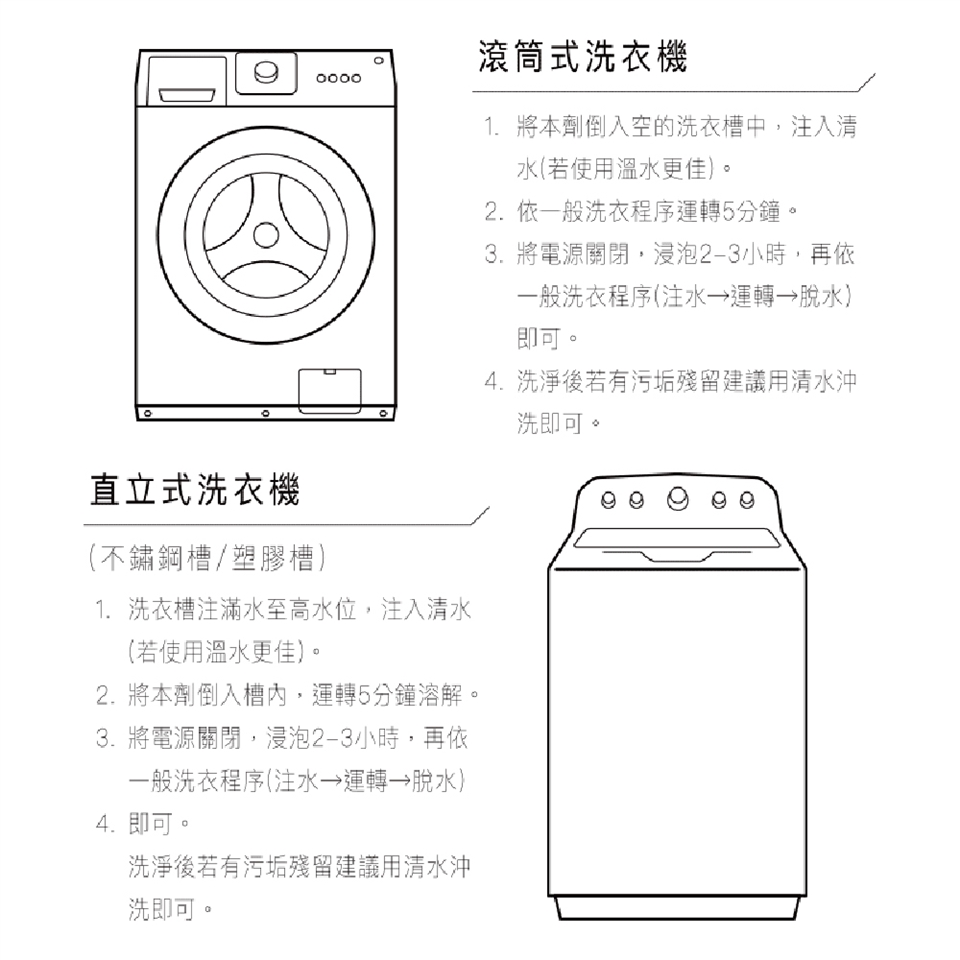 滾筒式洗衣機

1. 將本劑倒入空的洗衣槽中，注入清水(若使用溫水更佳)。
2. 依一般洗衣程序運轉5分鐘。
3. 將電源關閉，浸泡2-3小時，再依一般洗衣程序(注水→運轉→脫水)即可。
4. 洗淨後若有污垢殘留建議用清水沖洗即可。

直立式洗衣機

(不鏽鋼槽/塑膠槽)

1. 洗衣槽注滿水至高水位，注入清水(若使用溫水更佳)。
2. 將本劑倒入槽內，運轉5分鐘溶解。
3. 將電源關閉，浸泡2-3小時，再依一般洗衣程序(注水→運轉→脫水)
4. 即可。
洗淨後若有污垢殘留建議用清水沖洗即可。