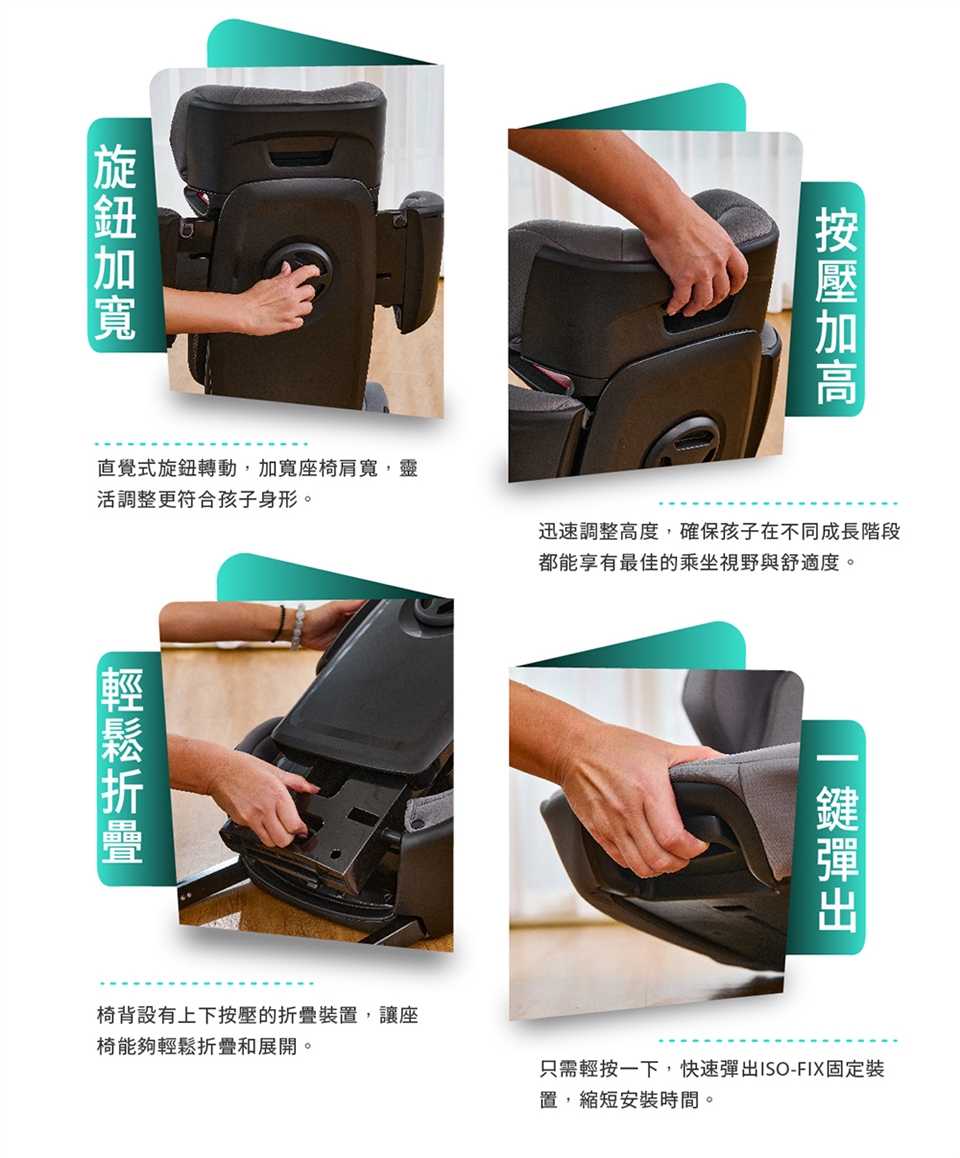 旋鈕加寬

直覺式旋鈕轉動，加寬座椅肩寬，靈活調整更符合孩子身形。

按壓加高

迅速調整高度，確保孩子在不同成長階段都能享有最佳的乘坐視野與舒適度。

輕鬆折疊

椅背設有上下按壓的折疊裝置，讓座椅能夠輕鬆折疊和展開。

一鍵彈出

只需輕按一下，快速彈出ISO-FIX固定裝置，縮短安裝時間。