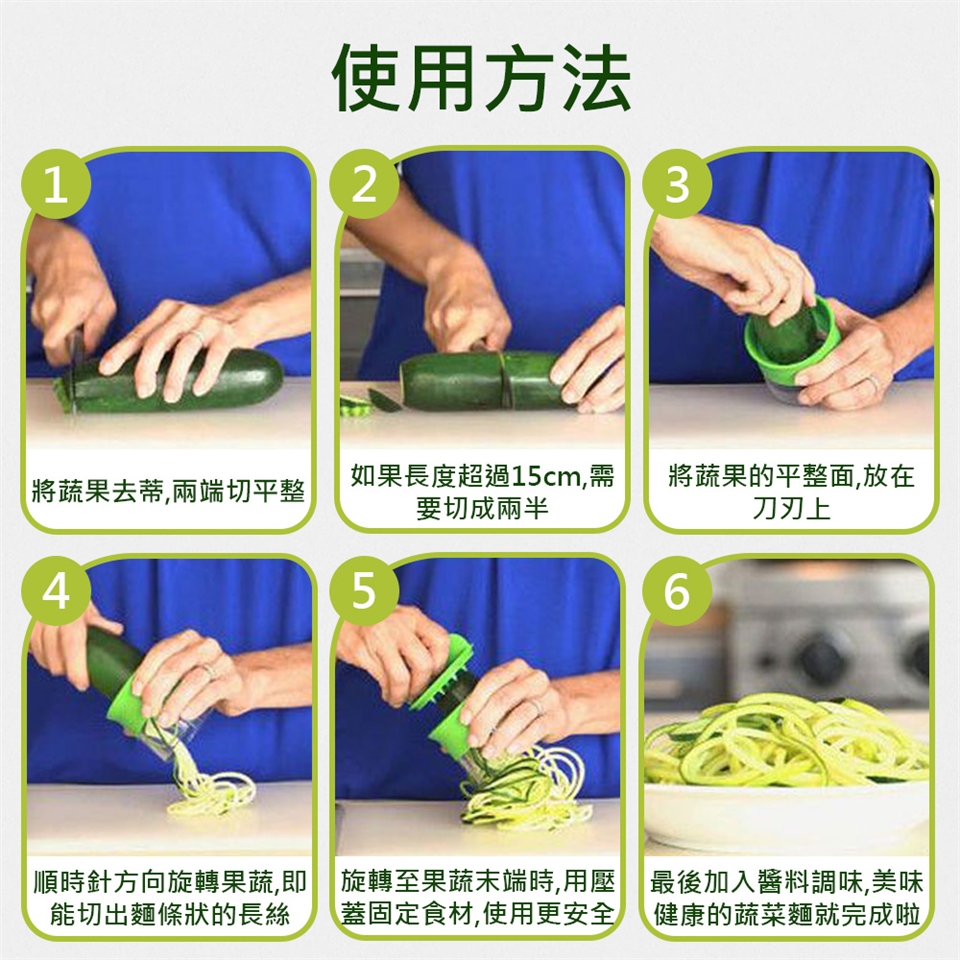 使用方法

1
將蔬果去蒂,兩端切平整

2
如果長度超過15cm,需要切成兩半

3
將蔬果的平整面,放在刀刃上

4
順時針方向旋轉果蔬,即能切出麵條狀的長絲

5
旋轉至果蔬末端時,用壓蓋固定食材,使用更安全

6
最後加入醬料調味,美味健康的蔬菜麵就完成啦