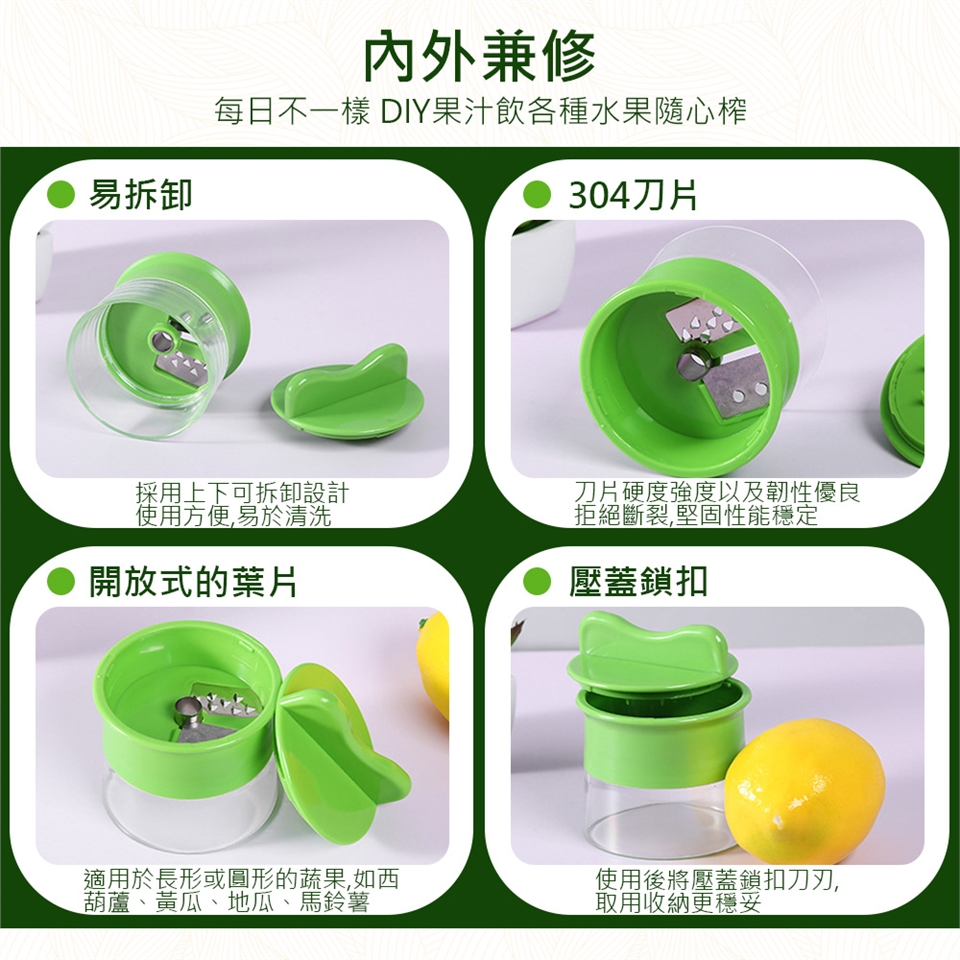 內外兼修

每日不一樣 DIY果汁飲各種水果隨心榨

易拆卸

採用上下可拆卸設計
使用方便,易於清洗

304刀片

刀片硬度強度以及韌性優良
拒絕斷裂,堅固性能穩定

開放式的葉片

適用於長形或圓形的蔬果,如西葫蘆、黃瓜、地瓜、馬鈴薯

壓蓋鎖扣

使用後將壓蓋鎖扣刀刃,
取用收納更穩妥