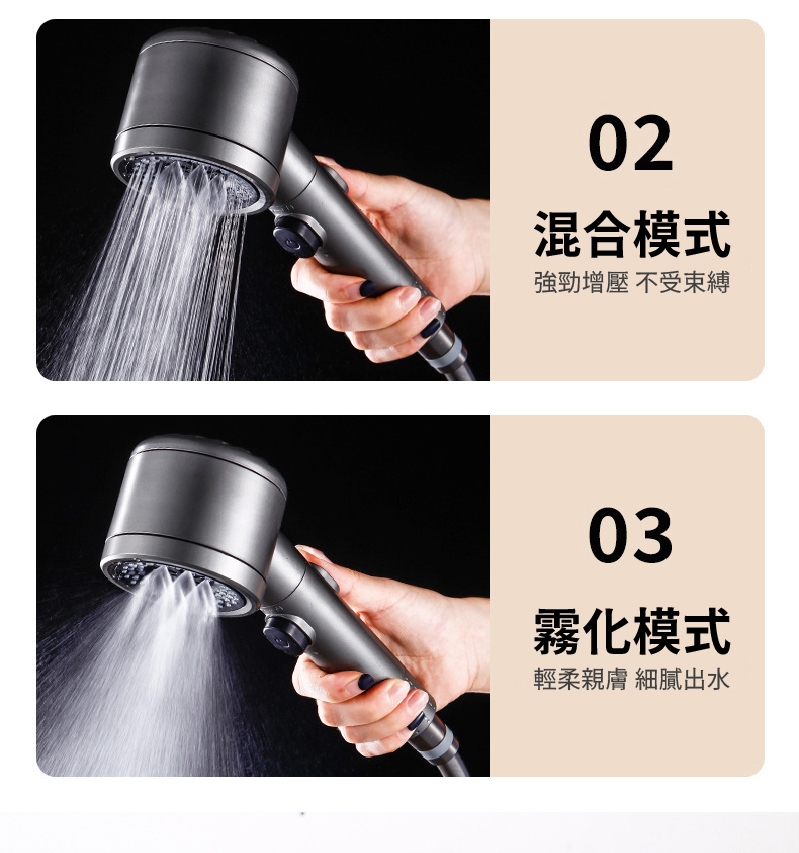 02

混合模式

強勁增壓 不受束縛

03

霧化模式

輕柔親膚 細膩出水