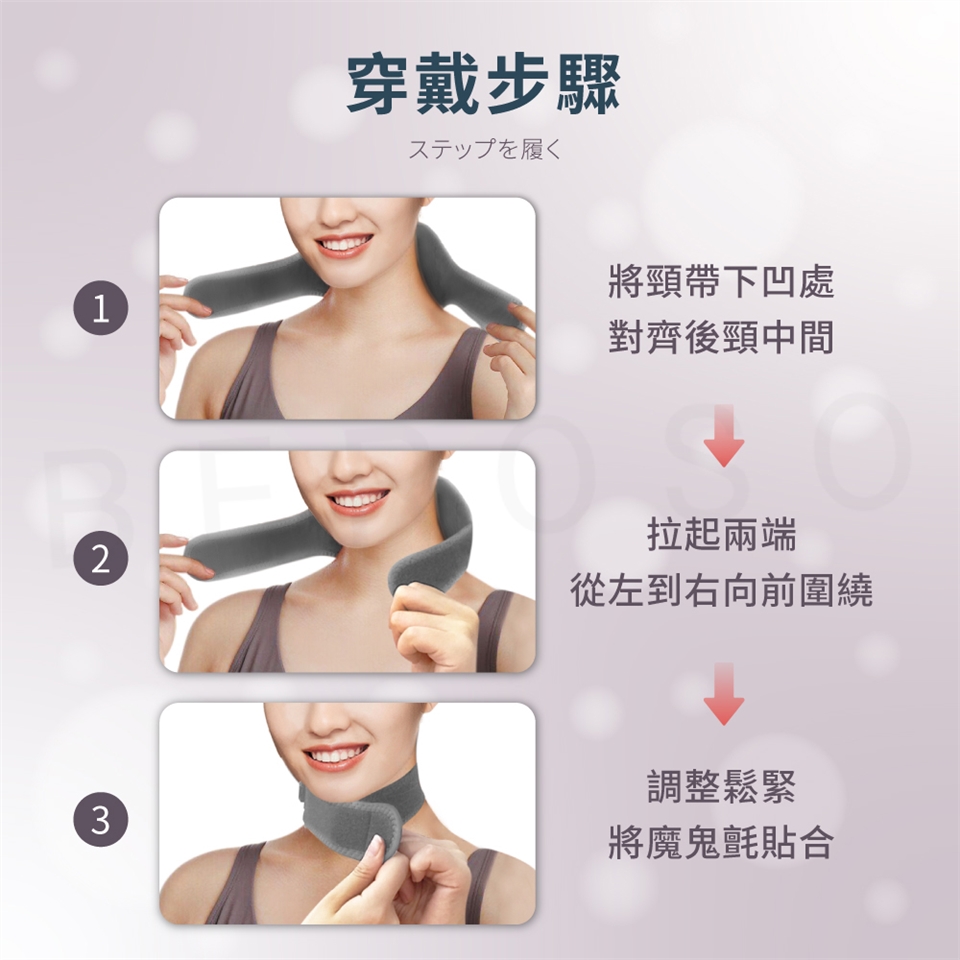 穿戴步驟

ステップを履く

1

將頸帶下凹處
對齊後頸中間

BEDOSO

2

拉起兩端
從左到右向前圍繞

3

調整鬆緊
將魔鬼氈貼合