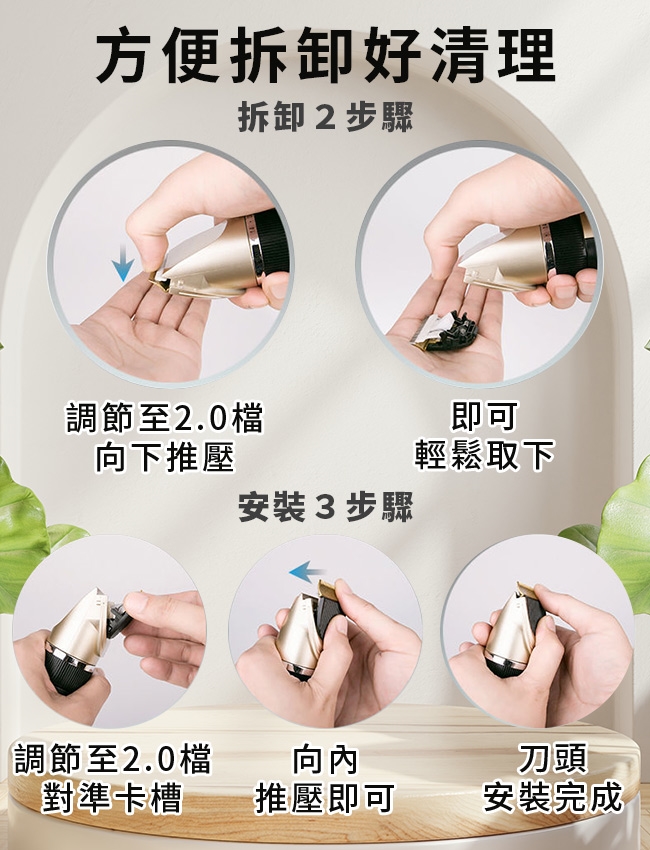 方便拆卸好清理

拆卸 2 步驟

調節至2.0檔
向下推壓

即可
輕鬆取下

安裝 3 步驟

調節至2.0檔
對準卡槽

向內
推壓即可

刀頭
安裝完成