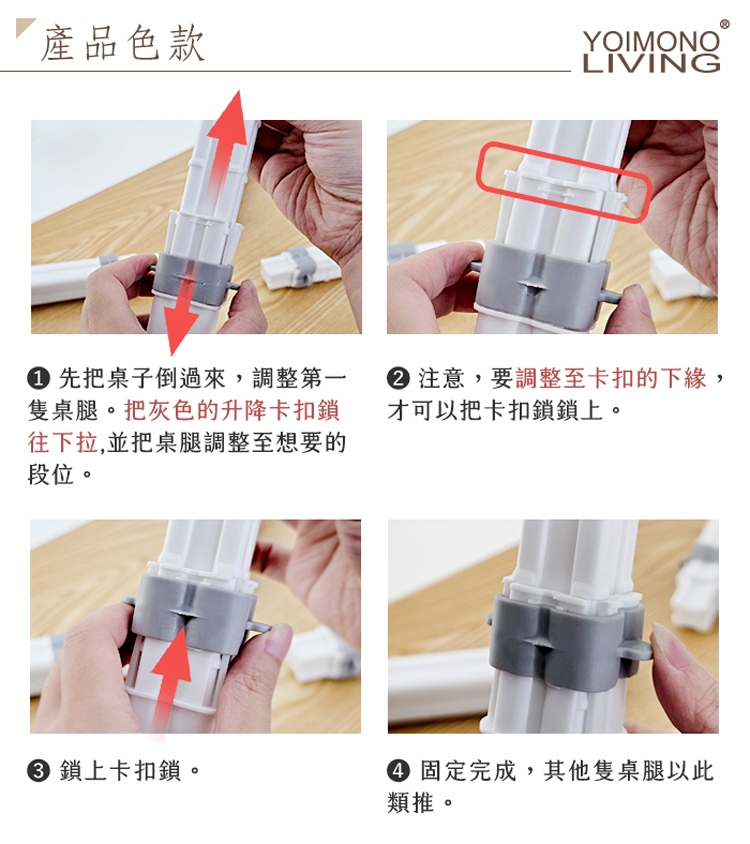 產品色款

YOIMONO®
LIVING

❶ 先把桌子倒過來，調整第一隻桌腿。把灰色的升降卡扣鎖往下拉,並把桌腿調整至想要的段位。

❷ 注意，要調整至卡扣的下緣，才可以把卡扣鎖鎖上。

❸ 鎖上卡扣鎖。

❹ 固定完成，其他隻桌腿以此類推。