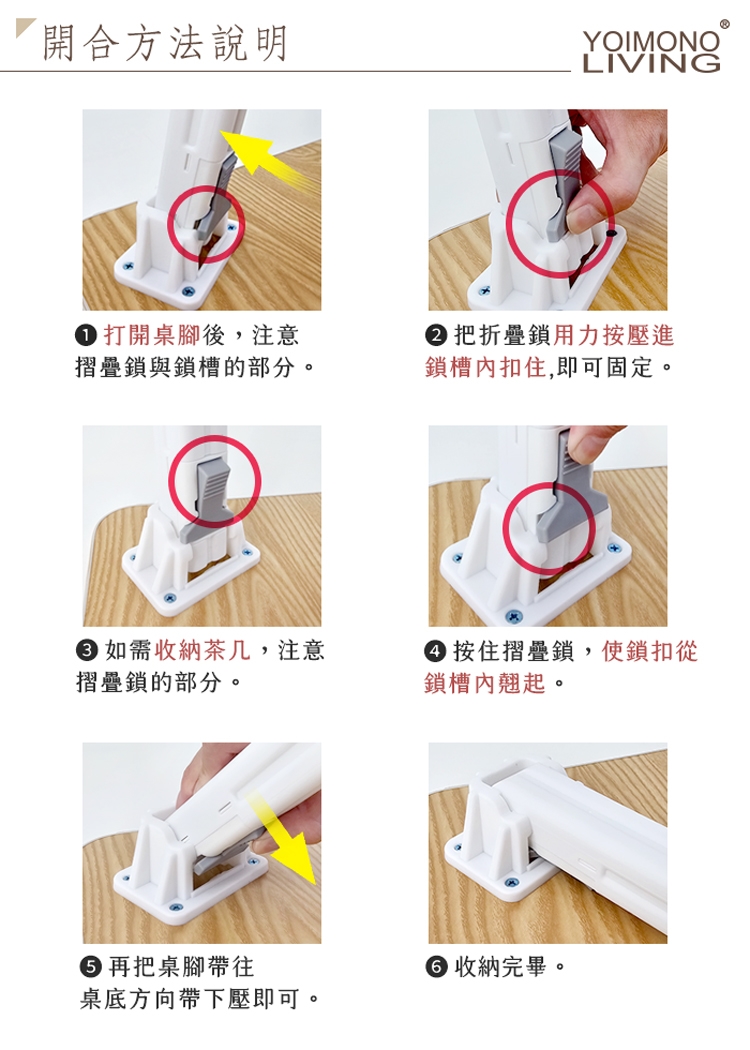 開合方法說明

YOIMONO® LIVING

❶ 打開桌腳後，注意摺疊鎖與鎖槽的部分。

❷ 把折疊鎖用力按壓進鎖槽內扣住,即可固定。

❸ 如需收納茶几，注意摺疊鎖的部分。

❹ 按住摺疊鎖，使鎖扣從鎖槽內翹起。

❺ 再把桌腳帶往桌底方向帶下壓即可。

❻ 收納完畢。