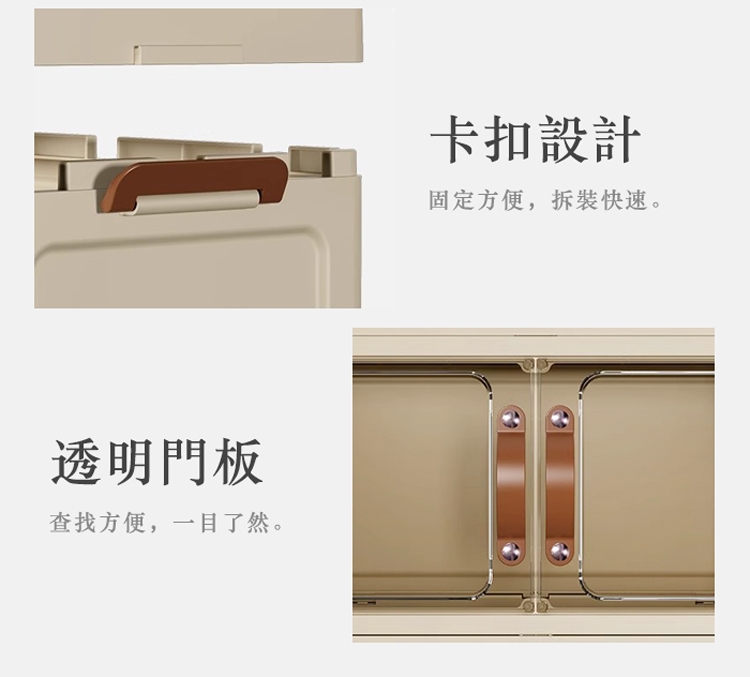 卡扣設計

固定方便，拆裝快速。

透明門板

查找方便，一目了然。