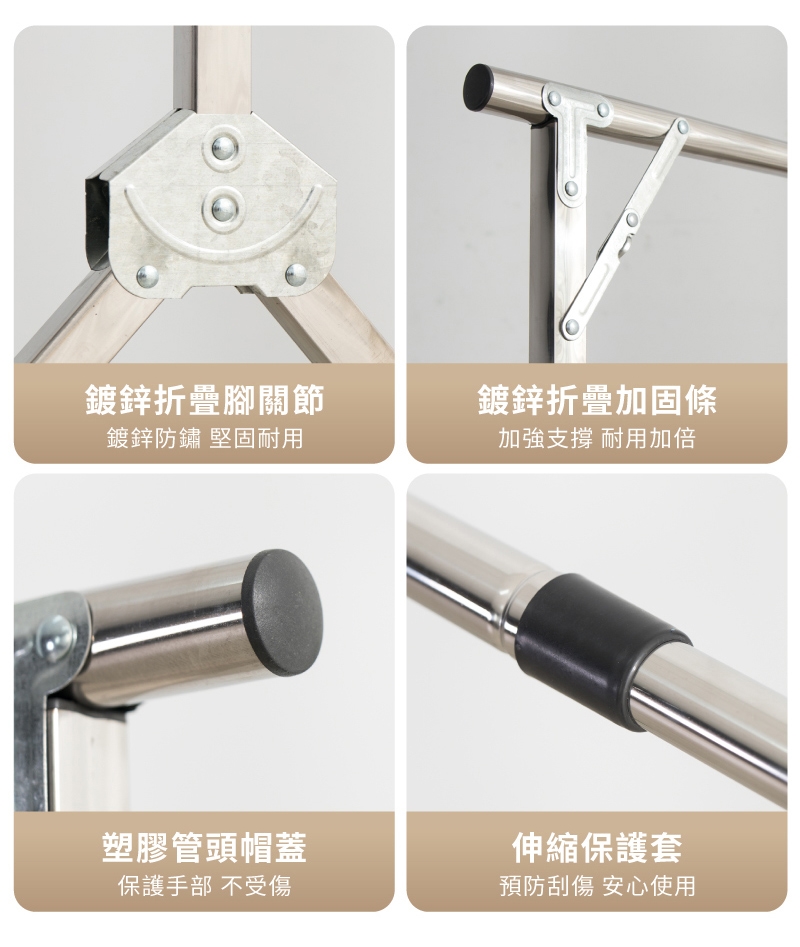 鍍鋅折疊腳關節
鍍鋅防鏽 堅固耐用

鍍鋅折疊加固條
加強支撐 耐用加倍

塑膠管頭帽蓋
保護手部 不受傷

伸縮保護套
預防刮傷 安心使用