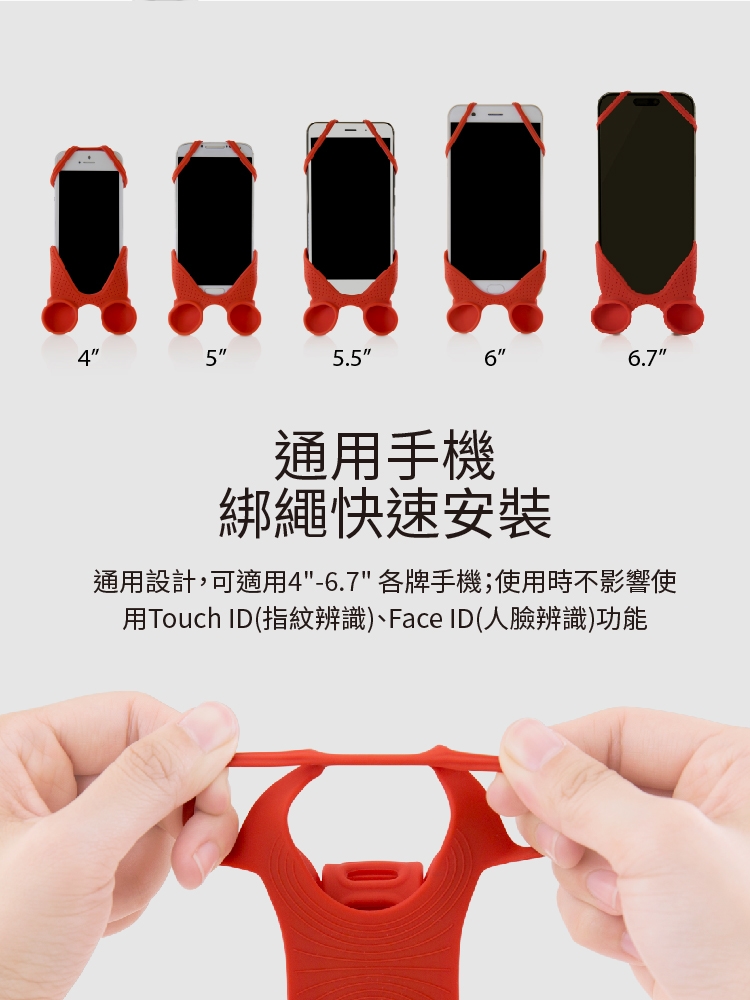 4″ 5″ 5.5″ 6″ 6.7″

通用手機
綁繩快速安裝

通用設計，可適用4"-6.7" 各牌手機；使用時不影響使用Touch ID(指紋辨識)、Face ID(人臉辨識)功能