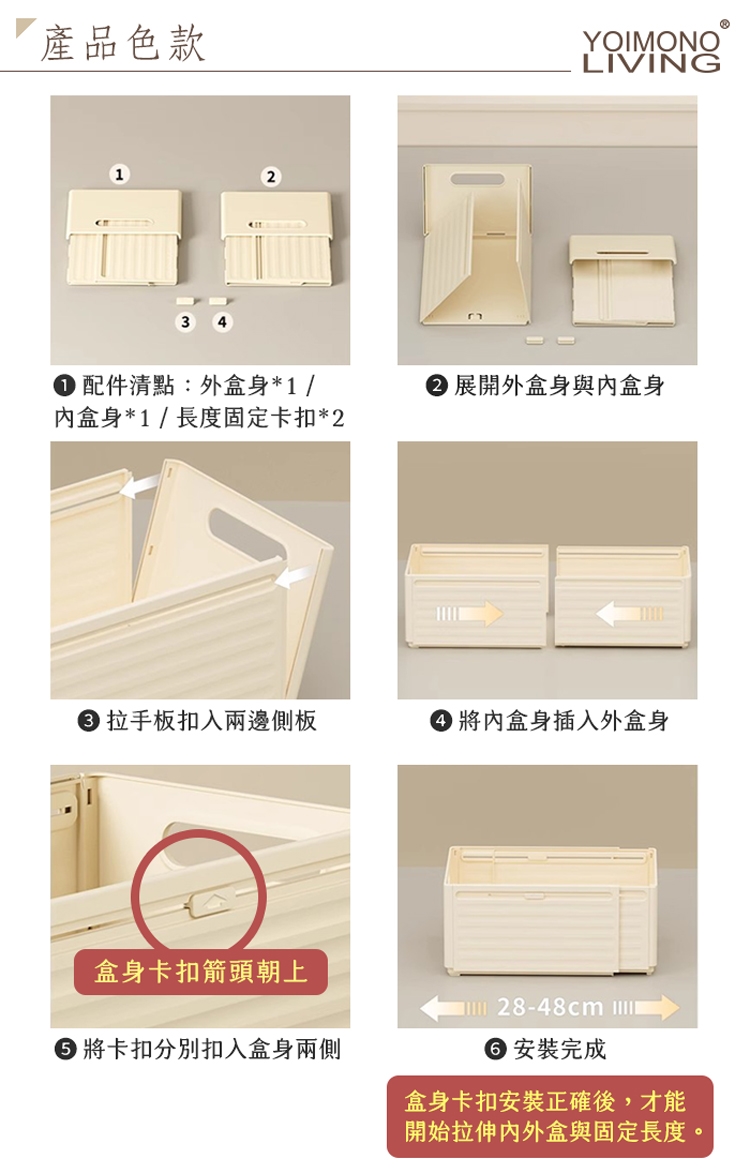 產品色款

YOIMONO® LIVING

1 2 3 4

❶ 配件清點：外盒身*1 / 內盒身*1 / 長度固定卡扣*2

❷ 展開外盒身與內盒身

❸ 拉手板扣入兩邊側板

❹ 將內盒身插入外盒身

盒身卡扣箭頭朝上

❺ 將卡扣分別扣入盒身兩側

28-48cm

❻ 安裝完成

盒身卡扣安裝正確後，才能開始拉伸內外盒與固定長度。