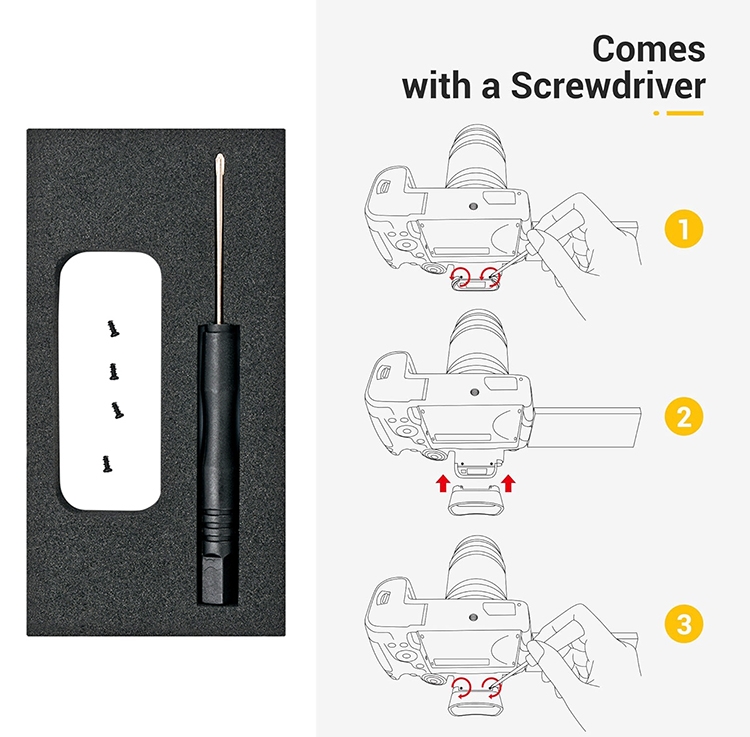 Comes with a Screwdriver

1

2

3