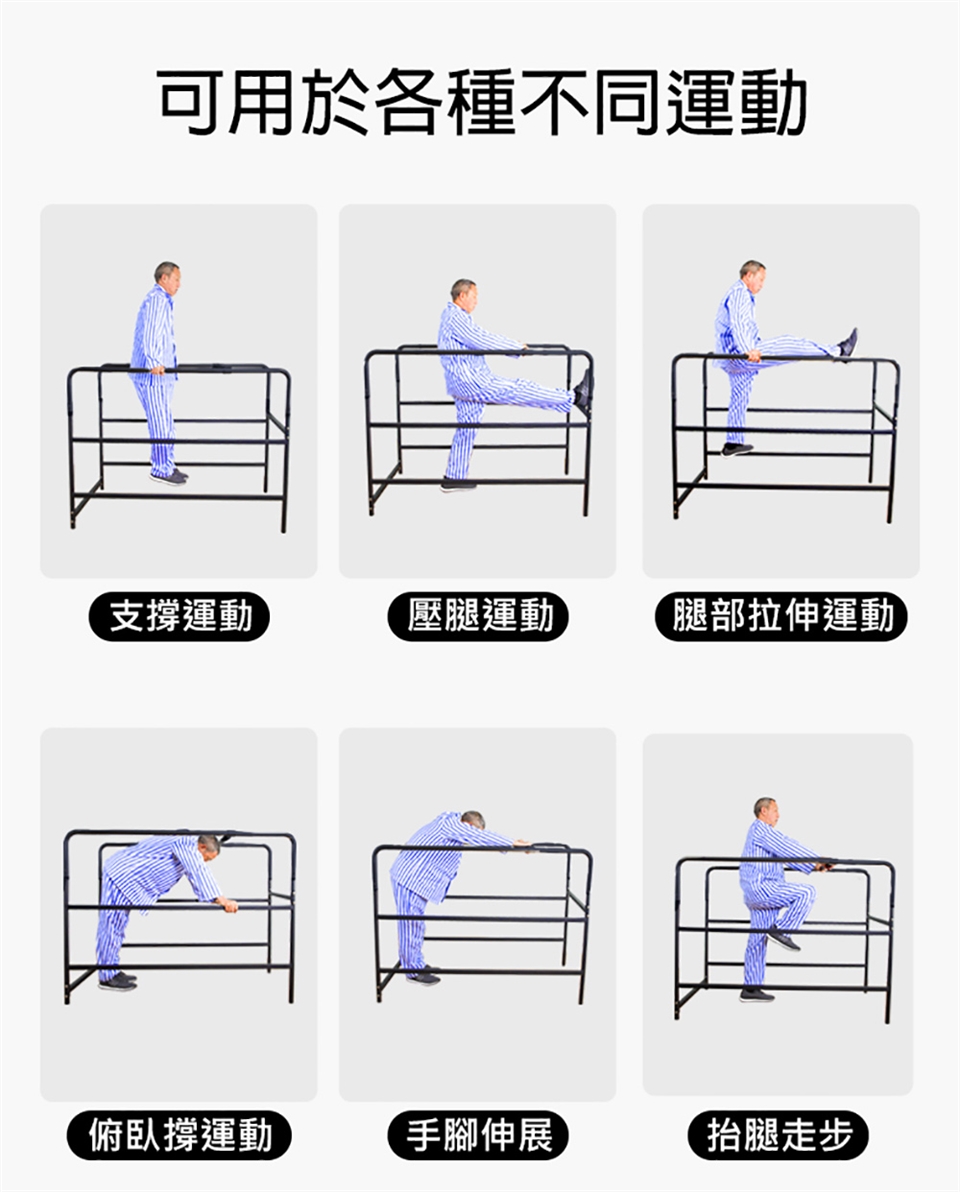 可用於各種不同運動

支撐運動

壓腿運動

腿部拉伸運動

俯臥撐運動

手腳伸展

抬腿走步