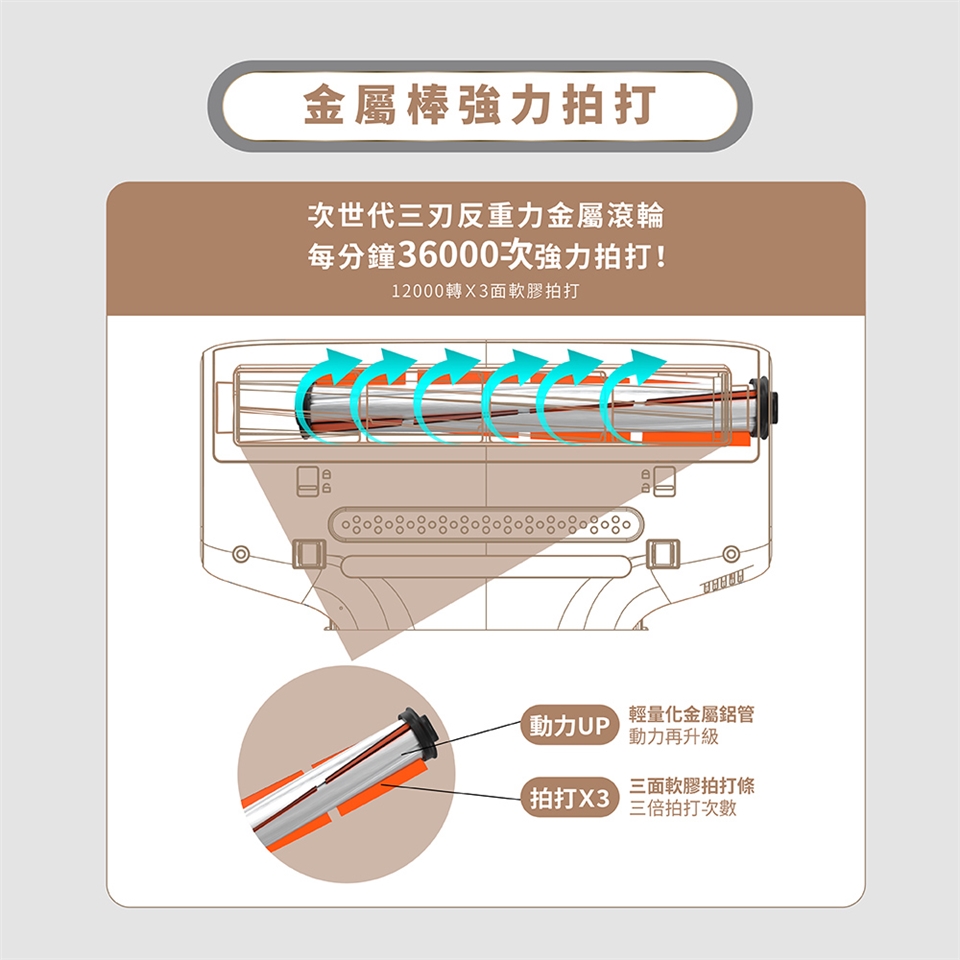 金屬棒強力拍打

次世代三刃反重力金屬滾輪
每分鐘36000次強力拍打！
12000轉X3面軟膠拍打

動力UP
輕量化金屬鋁管
動力再升級

拍打X3
三面軟膠拍打條
三倍拍打次數