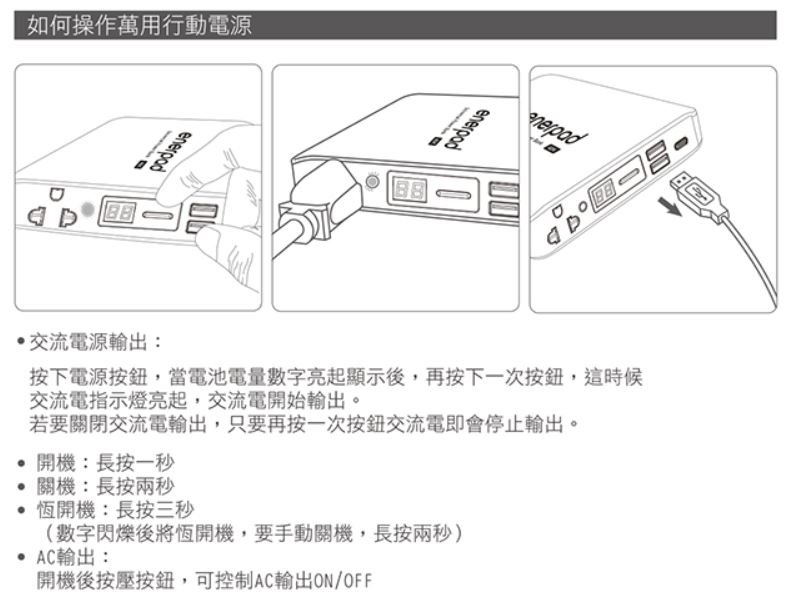 如何操作萬用行動電源

enerpod

enerpod

enerpod

• 交流電源輸出：

按下電源按鈕，當電池電量數字亮起顯示後，再按下一次按鈕，這時候交流電指示燈亮起，交流電開始輸出。
若要關閉交流電輸出，只要再按一次按鈕交流電即會停止輸出。

• 開機：長按一秒
• 關機：長按兩秒
• 恆開機：長按三秒
（數字閃爍後將恆開機，要手動關機，長按兩秒）
• AC輸出：
開機後按壓按鈕，可控制AC輸出ON/OFF