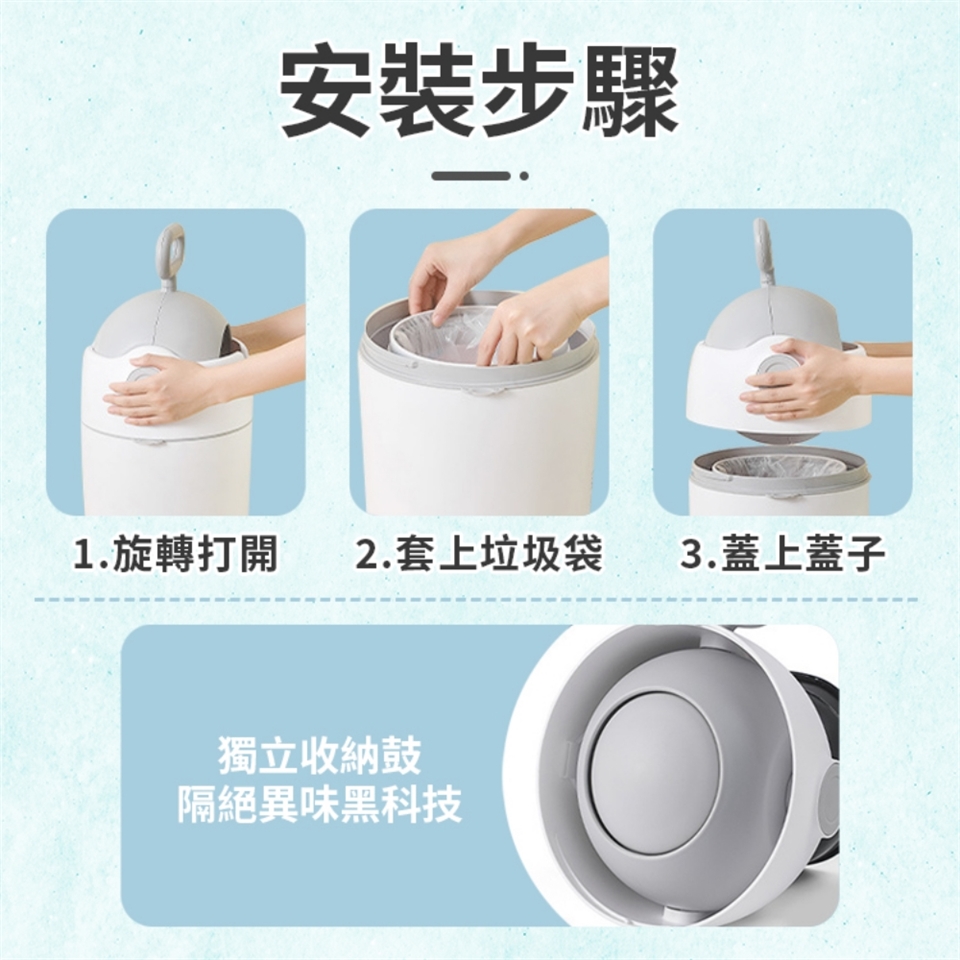 安裝步驟

1.旋轉打開

2.套上垃圾袋

3.蓋上蓋子

獨立收納鼓
隔絕異味黑科技