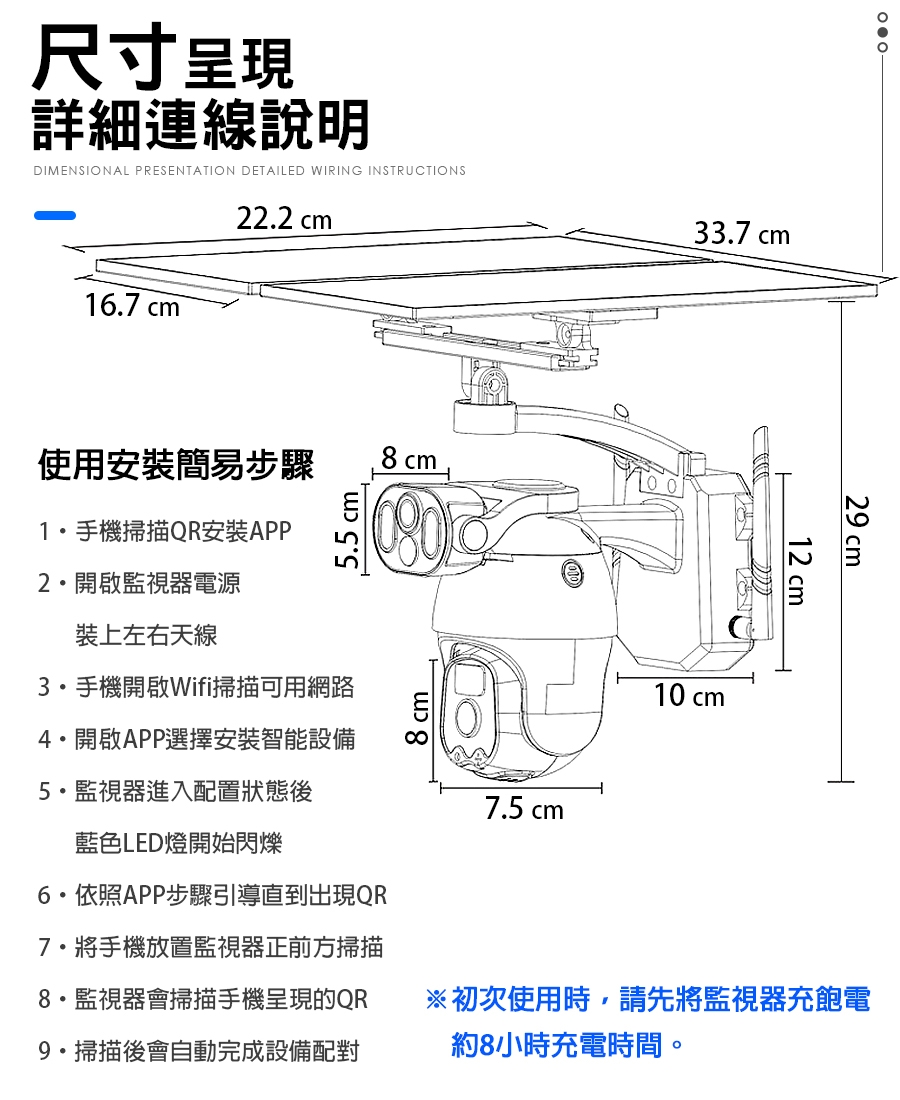 尺寸呈現
詳細連線說明
DIMENSIONAL PRESENTATION DETAILED WIRING INSTRUCTIONS

22.2 cm
33.7 cm
16.7 cm
8 cm
5.5 cm
12 cm
29 cm
10 cm
8 cm
7.5 cm

使用安裝簡易步驟

1・手機掃描QR安裝APP

2・開啟監視器電源
裝上左右天線

3・手機開啟Wifi掃描可用網路

4・開啟APP選擇安裝智能設備

5・監視器進入配置狀態後
藍色LED燈開始閃爍

6・依照APP步驟引導直到出現QR

7・將手機放置監視器正前方掃描

8・監視器會掃描手機呈現的QR

9・掃描後會自動完成設備配對

※初次使用時，請先將監視器充飽電
約8小時充電時間。