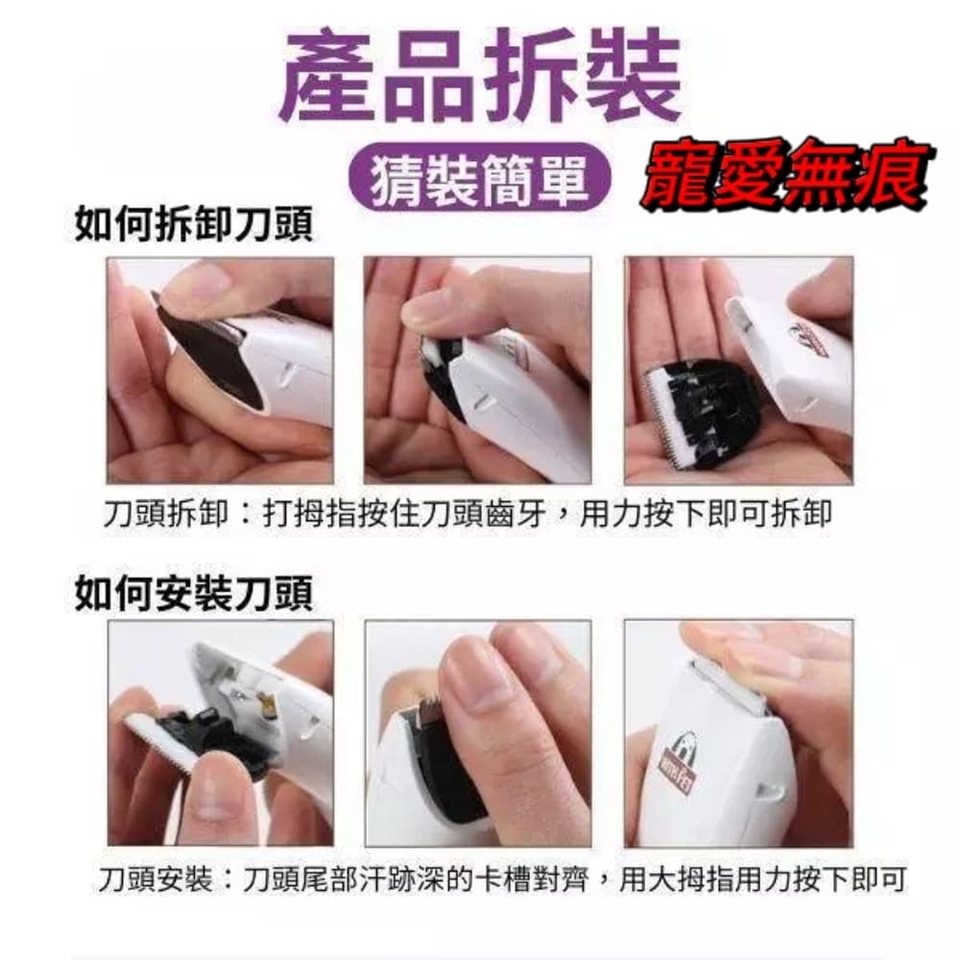 產品拆裝

猜裝簡單

寵愛無痕

如何拆卸刀頭

刀頭拆卸：打拇指按住刀頭齒牙，用力按下即可拆卸

如何安裝刀頭

刀頭安裝：刀頭尾部汗跡深的卡槽對齊，用大拇指用力按下即可