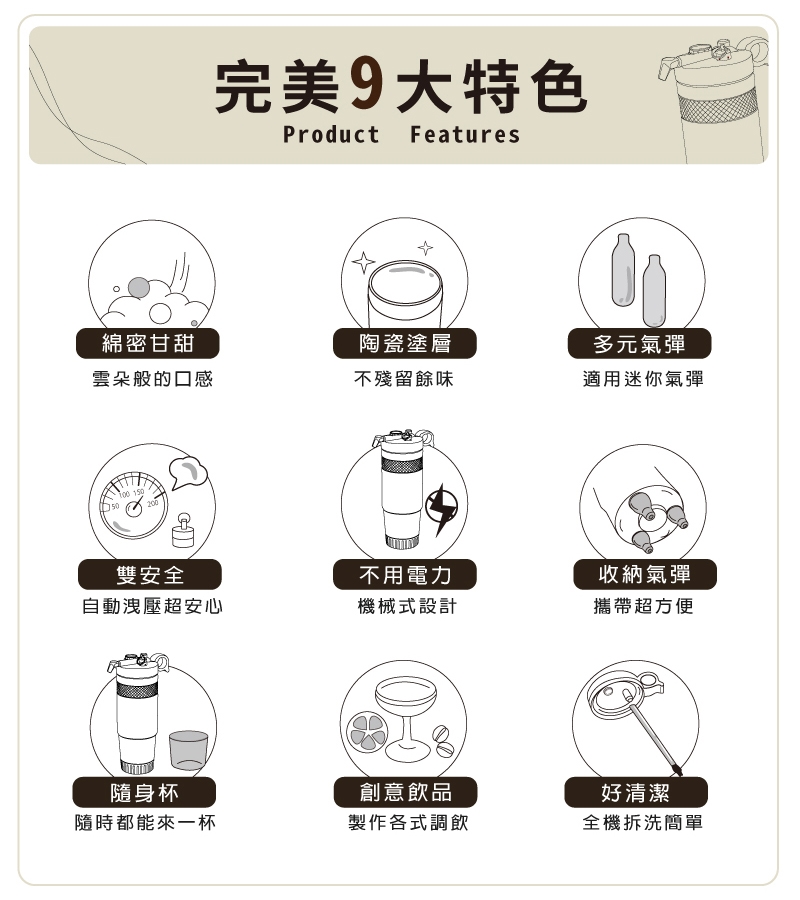 完美9大特色
Product Features

綿密甘甜
雲朵般的口感

陶瓷塗層
不殘留餘味

多元氣彈
適用迷你氣彈

50 100 150 200

雙安全
自動洩壓超安心

不用電力
機械式設計

收納氣彈
攜帶超方便

隨身杯
隨時都能來一杯

創意飲品
製作各式調飲

好清潔
全機拆洗簡單