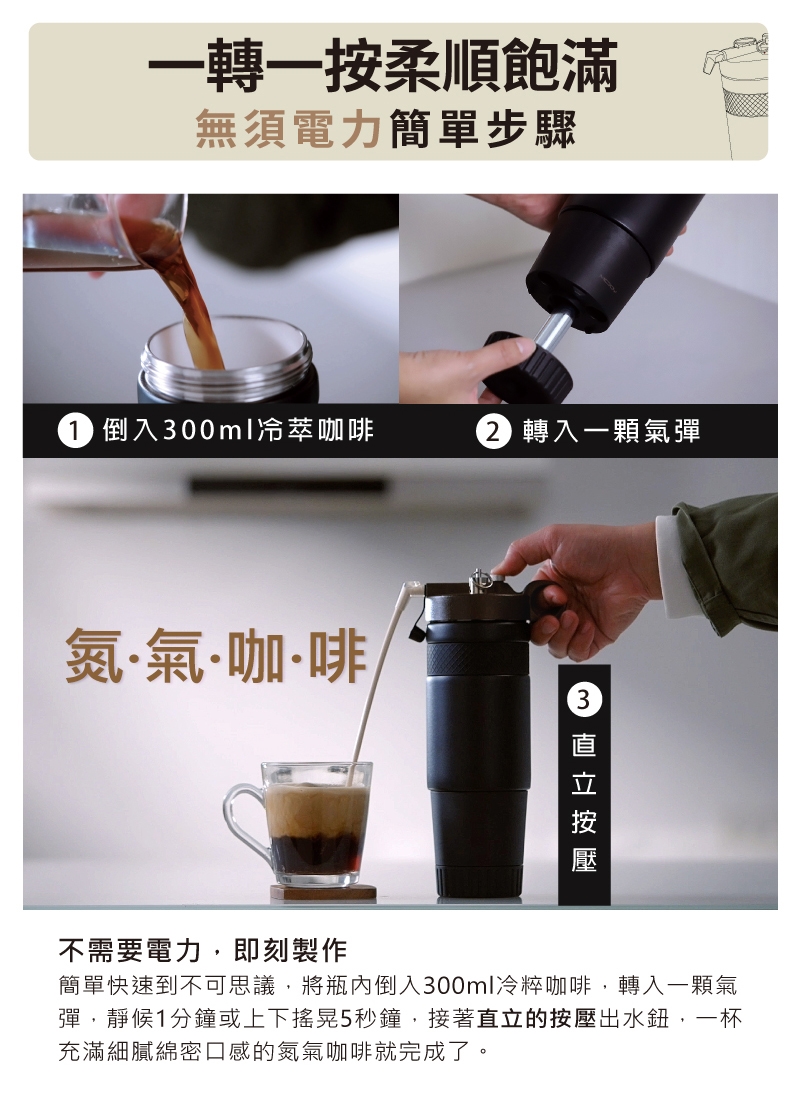 一轉一按柔順飽滿
無須電力簡單步驟

1 倒入300ml冷萃咖啡

2 轉入一顆氣彈

氮·氣·咖·啡

3 直立按壓

不需要電力，即刻製作
簡單快速到不可思議，將瓶內倒入300ml冷粹咖啡，轉入一顆氣彈，靜候1分鐘或上下搖晃5秒鐘，接著直立的按壓出水鈕，一杯充滿細膩綿密口感的氮氣咖啡就完成了。