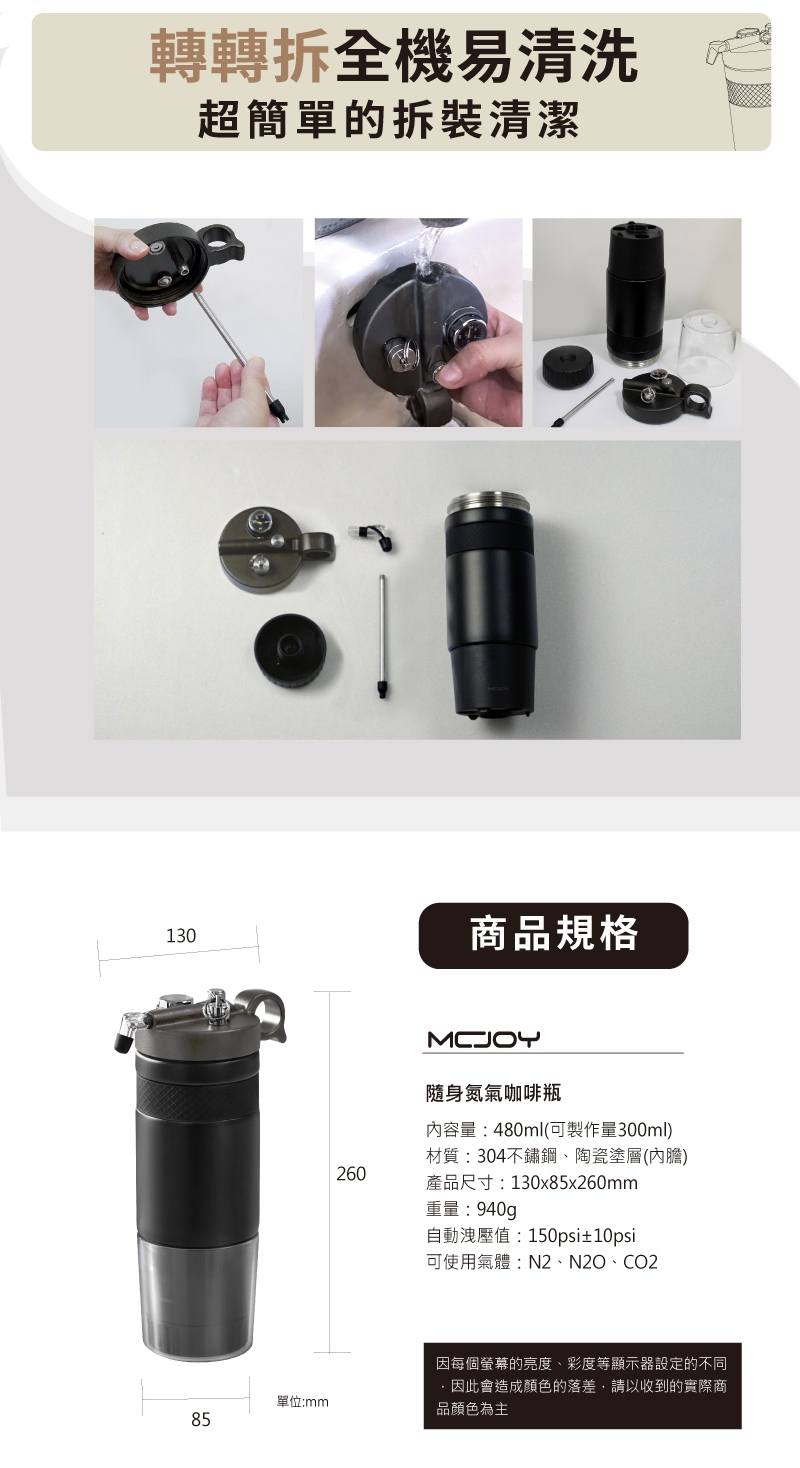 轉轉拆全機易清洗
超簡單的拆裝清潔

130

260

85

單位:mm

商品規格

MCJOY

隨身氮氣咖啡瓶

內容量：480ml(可製作量300ml)
材質：304不鏽鋼、陶瓷塗層(內膽)
產品尺寸：130x85x260mm
重量：940g
自動洩壓值：150psi±10psi
可使用氣體：N2、N2O、CO2

因每個螢幕的亮度、彩度等顯示器設定的不同，因此會造成顏色的落差，請以收到的實際商品顏色為主