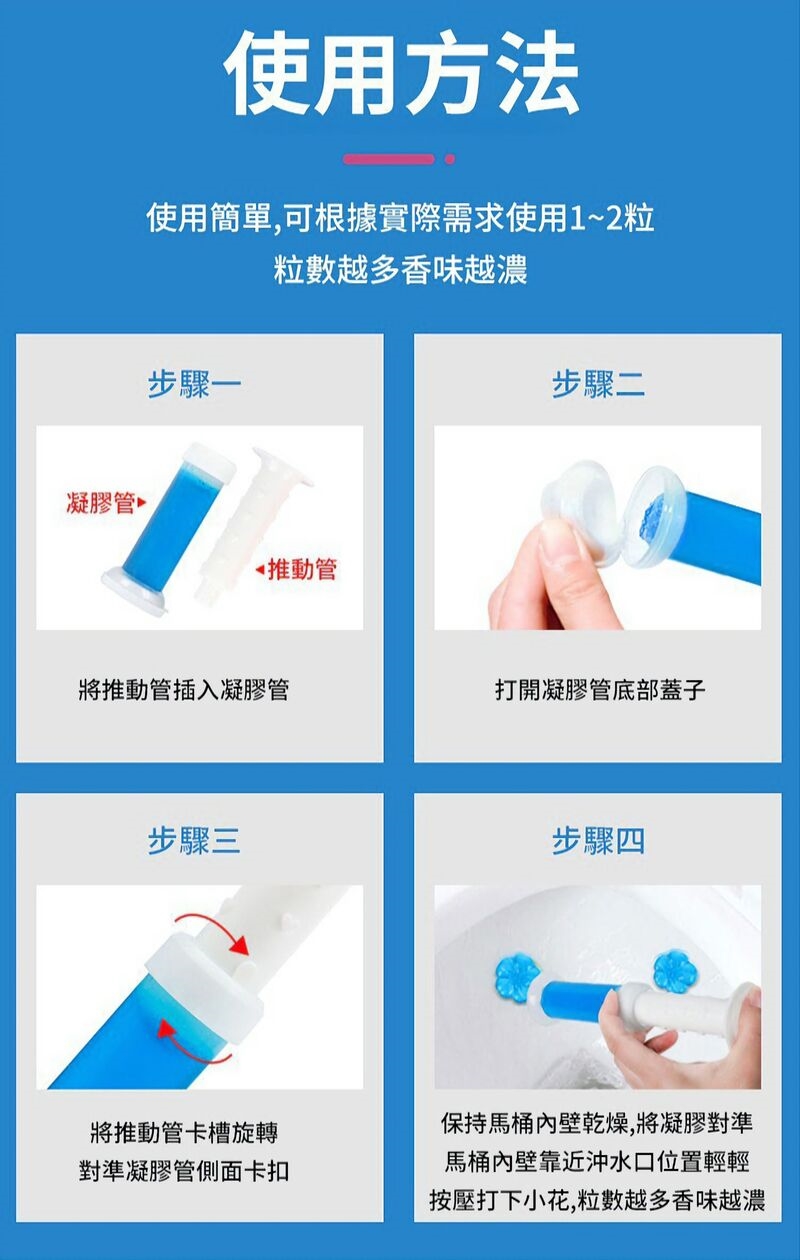 使用方法

使用簡單,可根據實際需求使用1~2粒
粒數越多香味越濃

步驟一

凝膠管

推動管

將推動管插入凝膠管

步驟二

打開凝膠管底部蓋子

步驟三

將推動管卡槽旋轉
對準凝膠管側面卡扣

步驟四

保持馬桶內壁乾燥,將凝膠對準
馬桶內壁靠近沖水口位置輕輕
按壓打下小花,粒數越多香味越濃