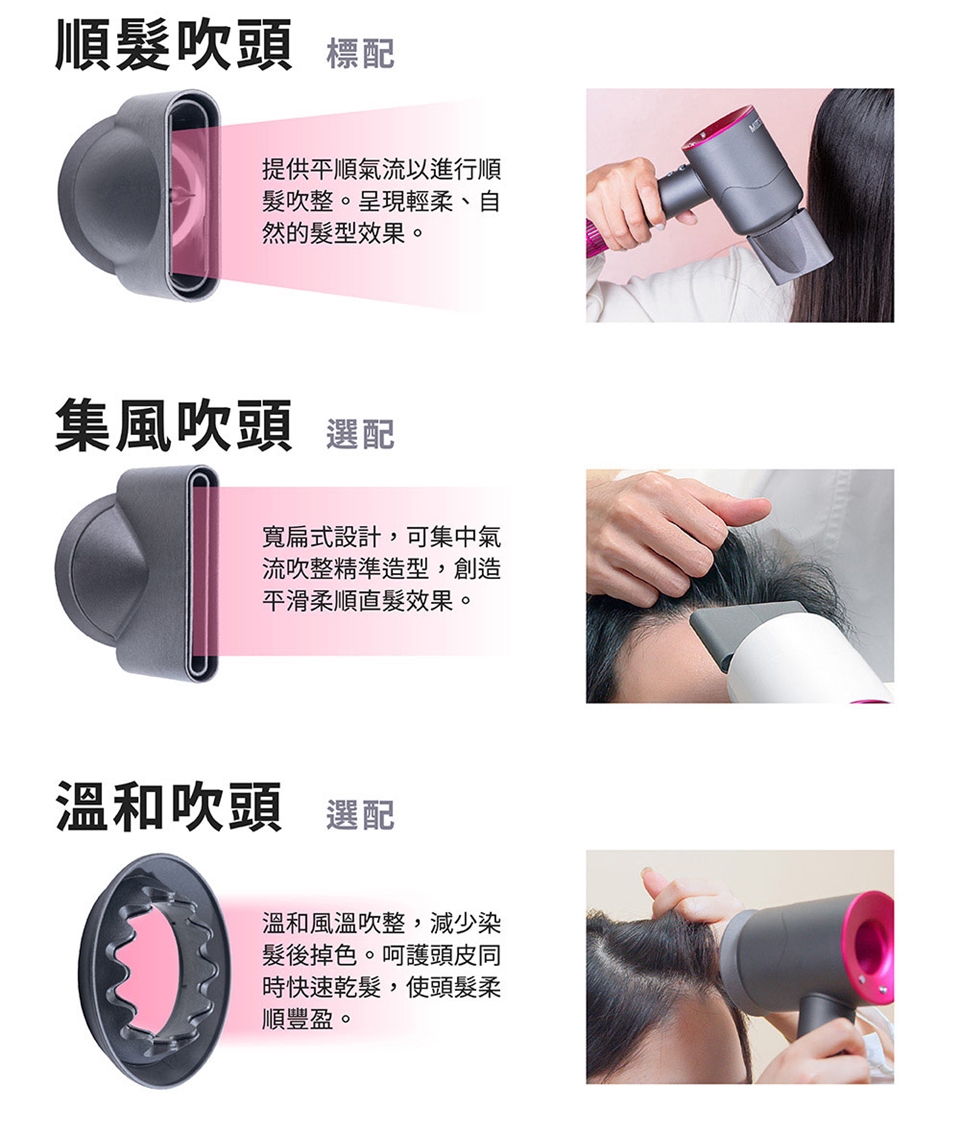 順髮吹頭 標配

提供平順氣流以進行順髮吹整。呈現輕柔、自然的髮型效果。

集風吹頭 選配

寬扁式設計，可集中氣流吹整精準造型，創造平滑柔順直髮效果。

溫和吹頭 選配

溫和風溫吹整，減少染髮後掉色。呵護頭皮同時快速乾髮，使頭髮柔順豐盈。