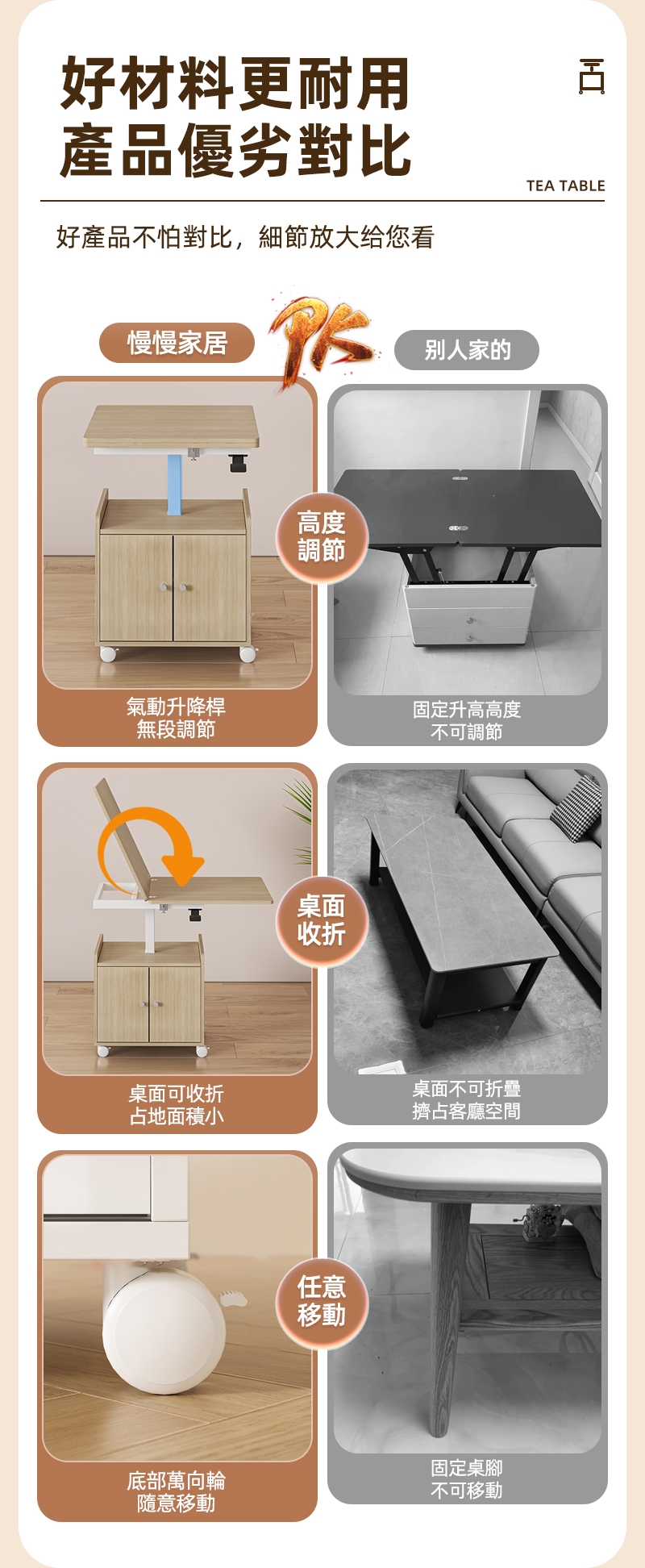 好材料更耐用
產品優劣對比

TEA TABLE

好產品不怕對比，細節放大给您看

慢慢家居

PK

別人家的

高度調節

氣動升降桿
無段調節

固定升高高度
不可調節

桌面收折

桌面可收折
占地面積小

桌面不可折疊
擠占客廳空間

任意移動

底部萬向輪
隨意移動

固定桌腳
不可移動