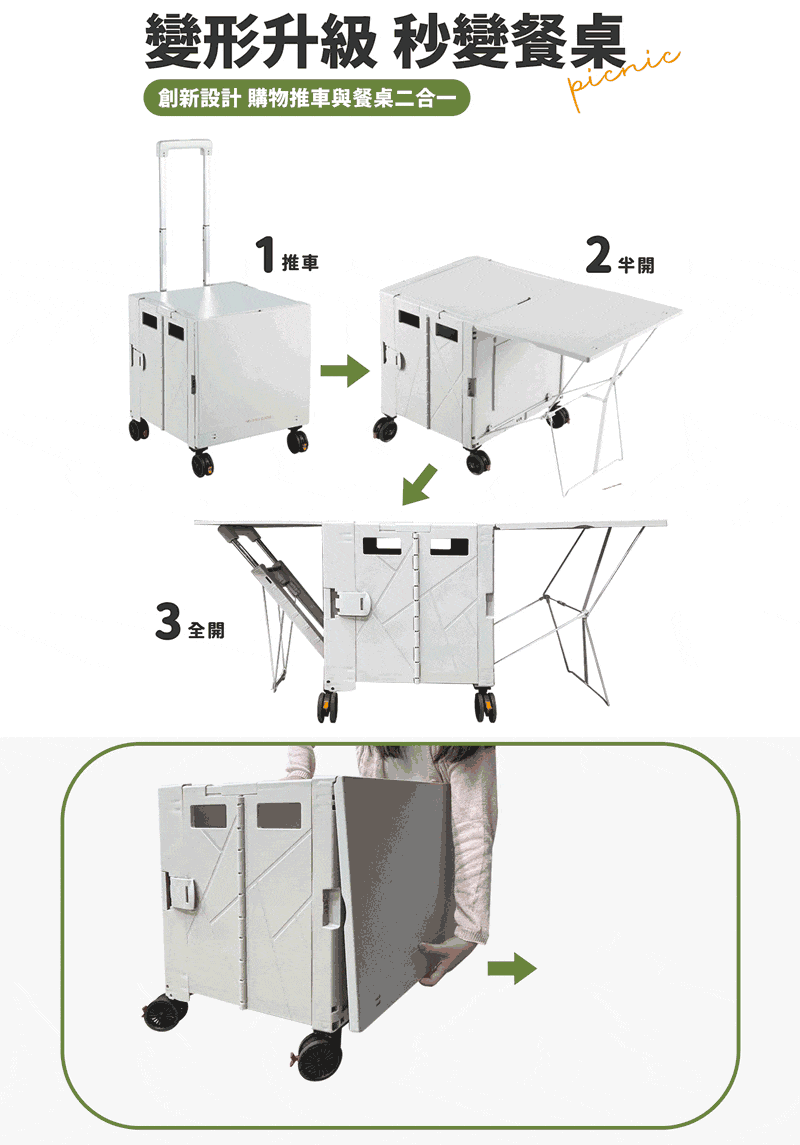 變形升級 秒變餐桌
picnic
創新設計 購物推車與餐桌二合一

1 推車

2 半開

3 全開