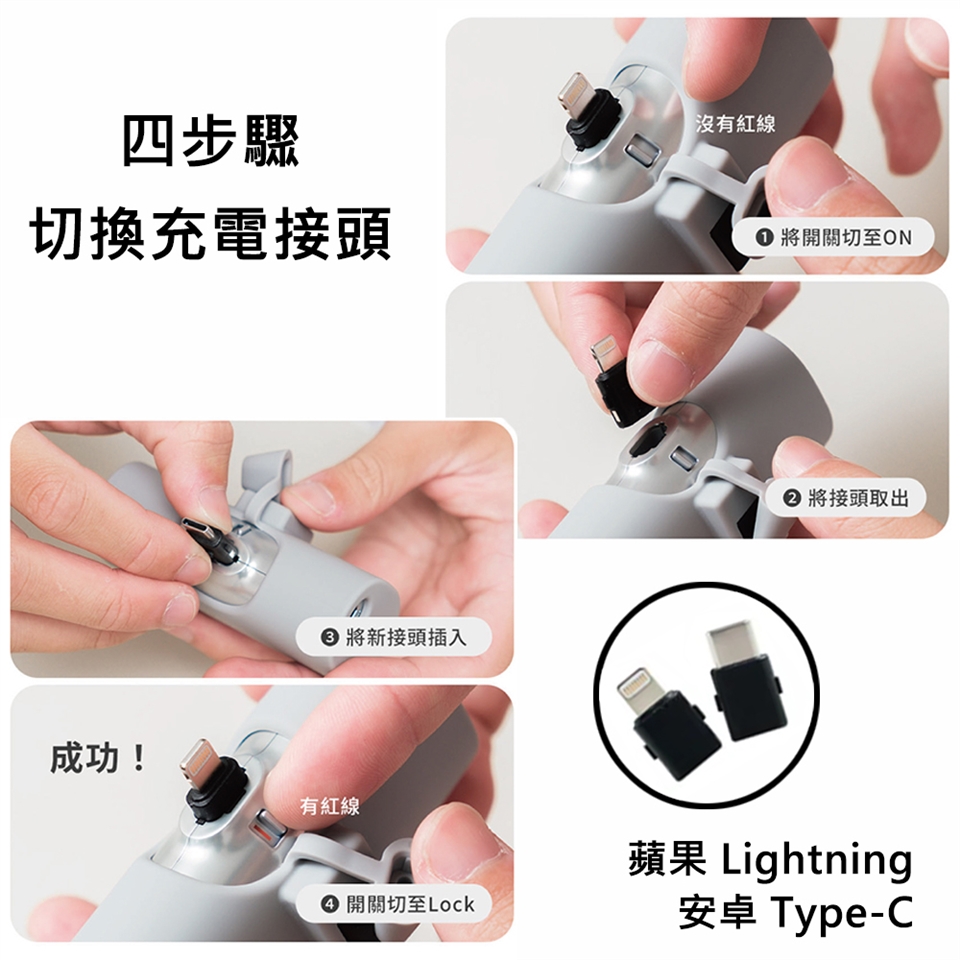 四步驟
切換充電接頭

沒有紅線

❶ 將開關切至ON

❷ 將接頭取出

❸ 將新接頭插入

成功！

有紅線

❹ 開關切至Lock

蘋果 Lightning
安卓 Type-C