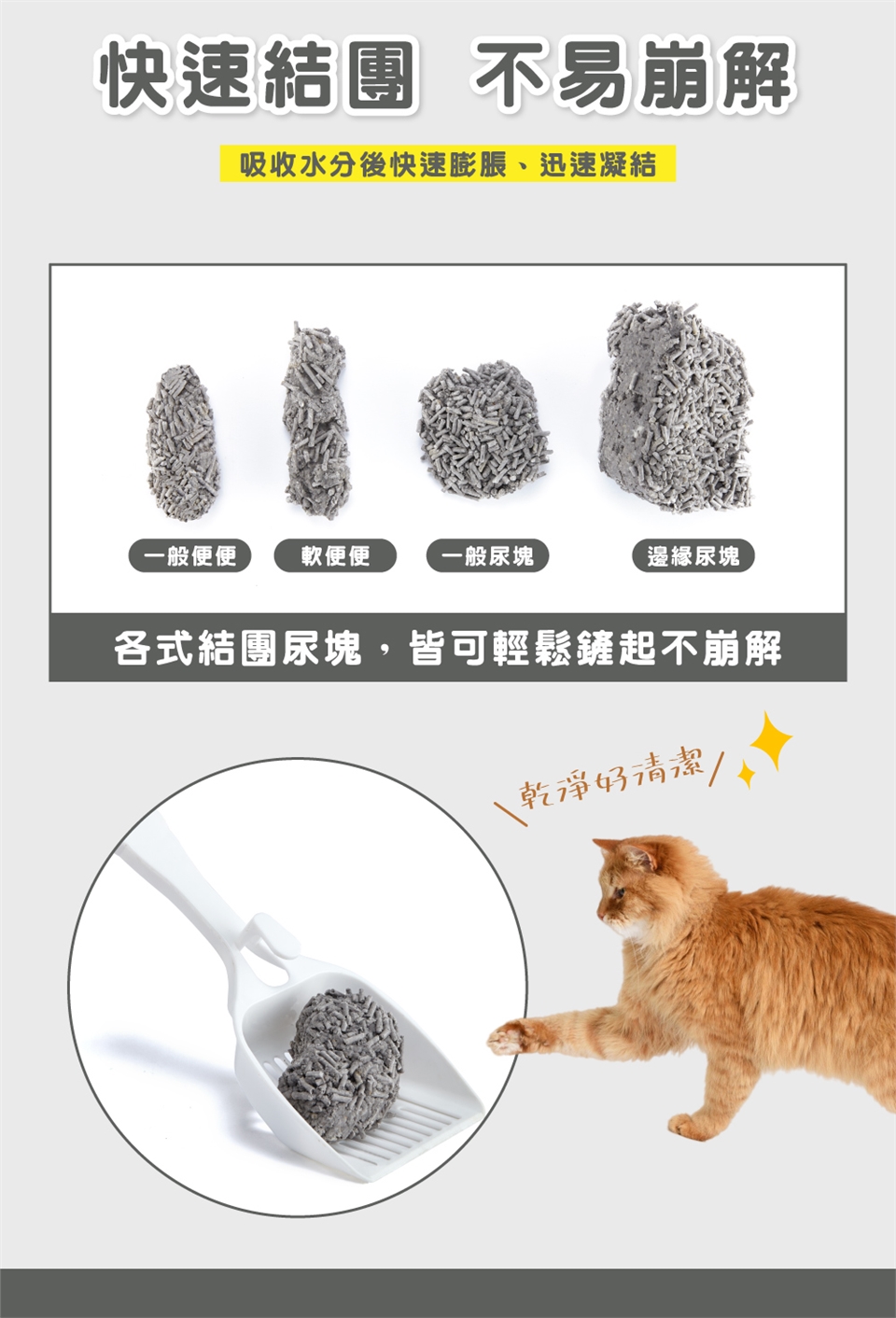 快速結團 不易崩解

吸收水分後快速膨脹、迅速凝結

一般便便

軟便便

一般尿塊

邊緣尿塊

各式結團尿塊，皆可輕鬆鏟起不崩解

\乾淨好清潔/