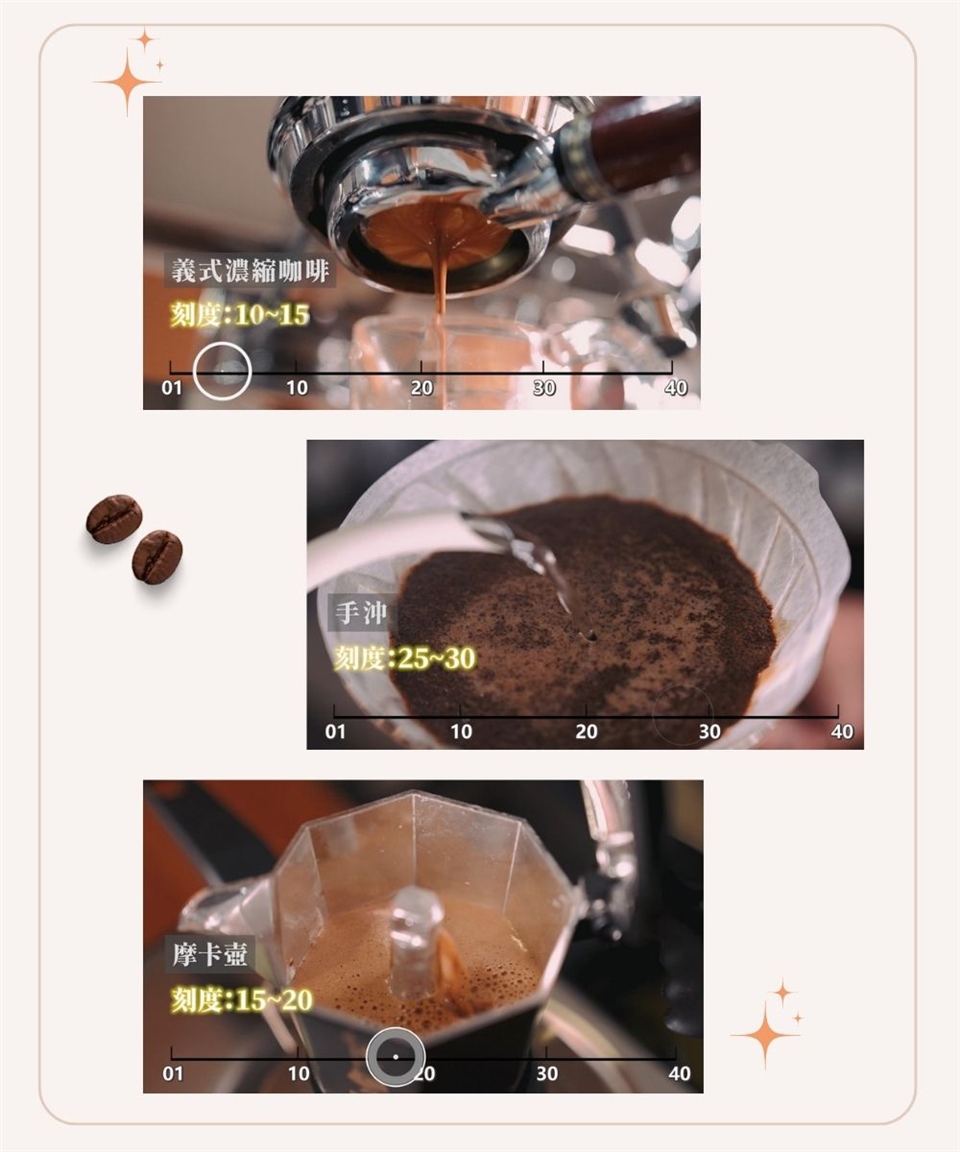 義式濃縮咖啡
刻度:10~15
01 10 20 30 40

手沖
刻度:25~30
01 10 20 30 40

摩卡壺
刻度:15~20
01 10 20 30 40