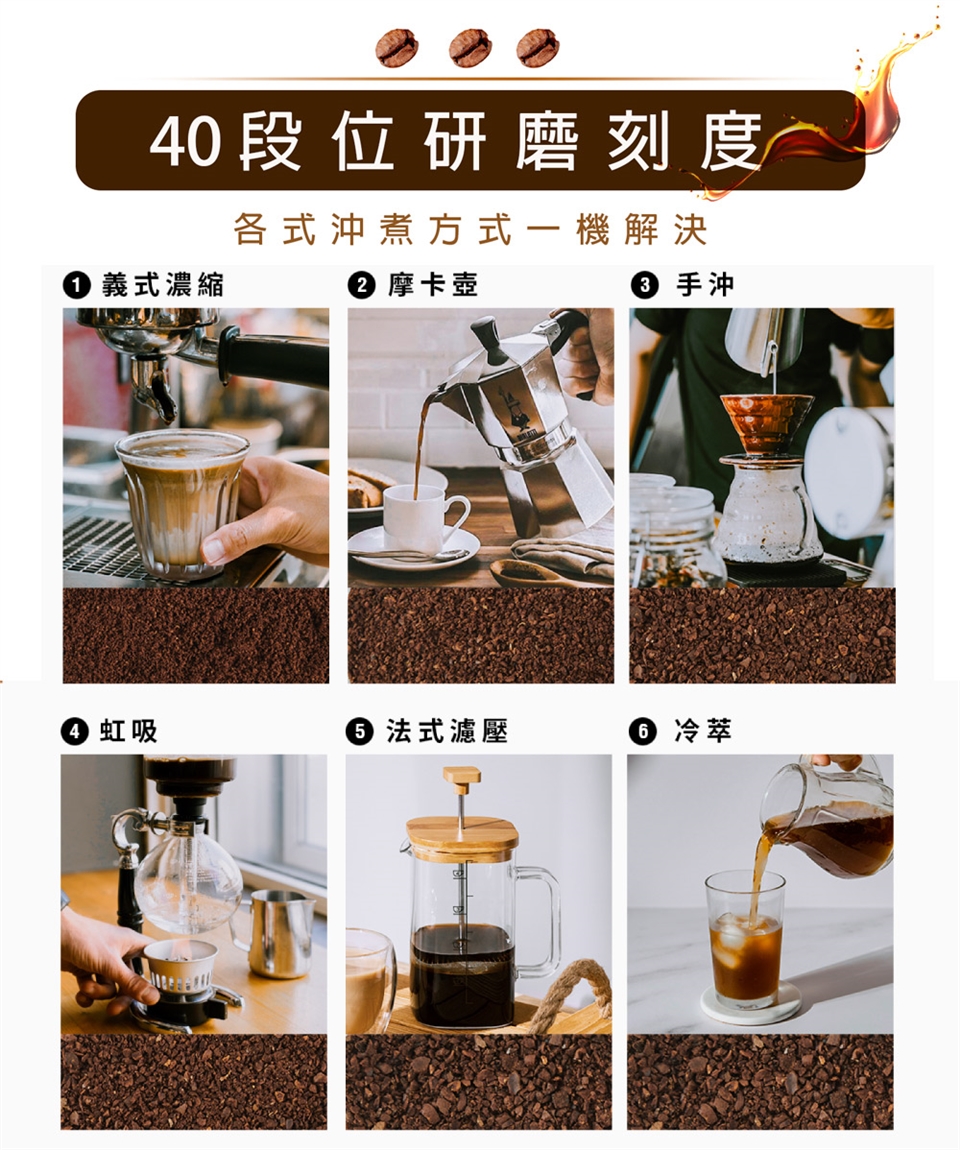 40段位研磨刻度

各式沖煮方式一機解決

❶ 義式濃縮

❷ 摩卡壺

❸ 手沖

❹ 虹吸

❺ 法式濾壓

❻ 冷萃