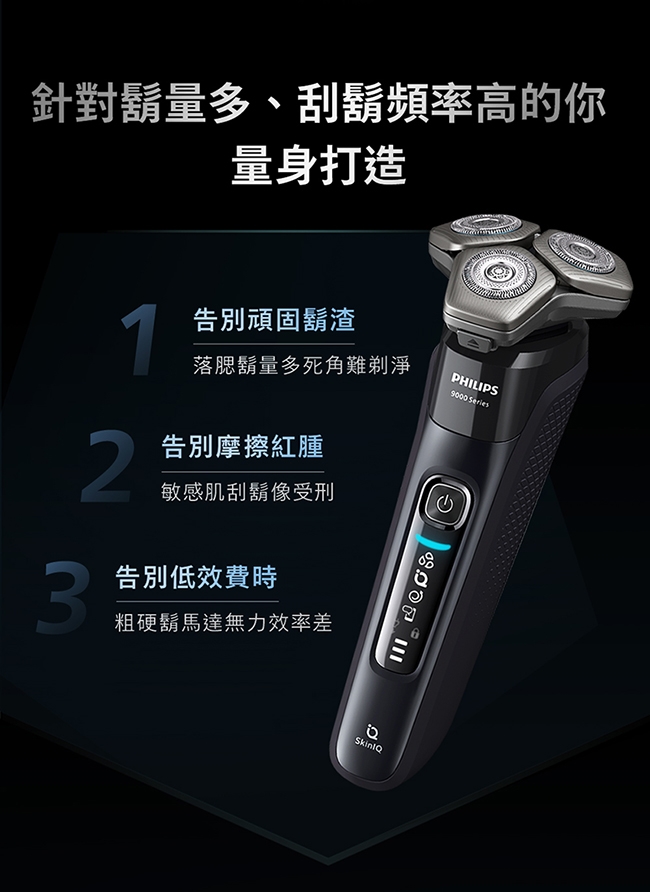 針對鬍量多、刮鬍頻率高的你
量身打造

1
告別頑固鬍渣
落腮鬍量多死角難剃淨

2
告別摩擦紅腫
敏感肌刮鬍像受刑

3
告別低效費時
粗硬鬍馬達無力效率差

PHILIPS
9000 Series

SkinIQ