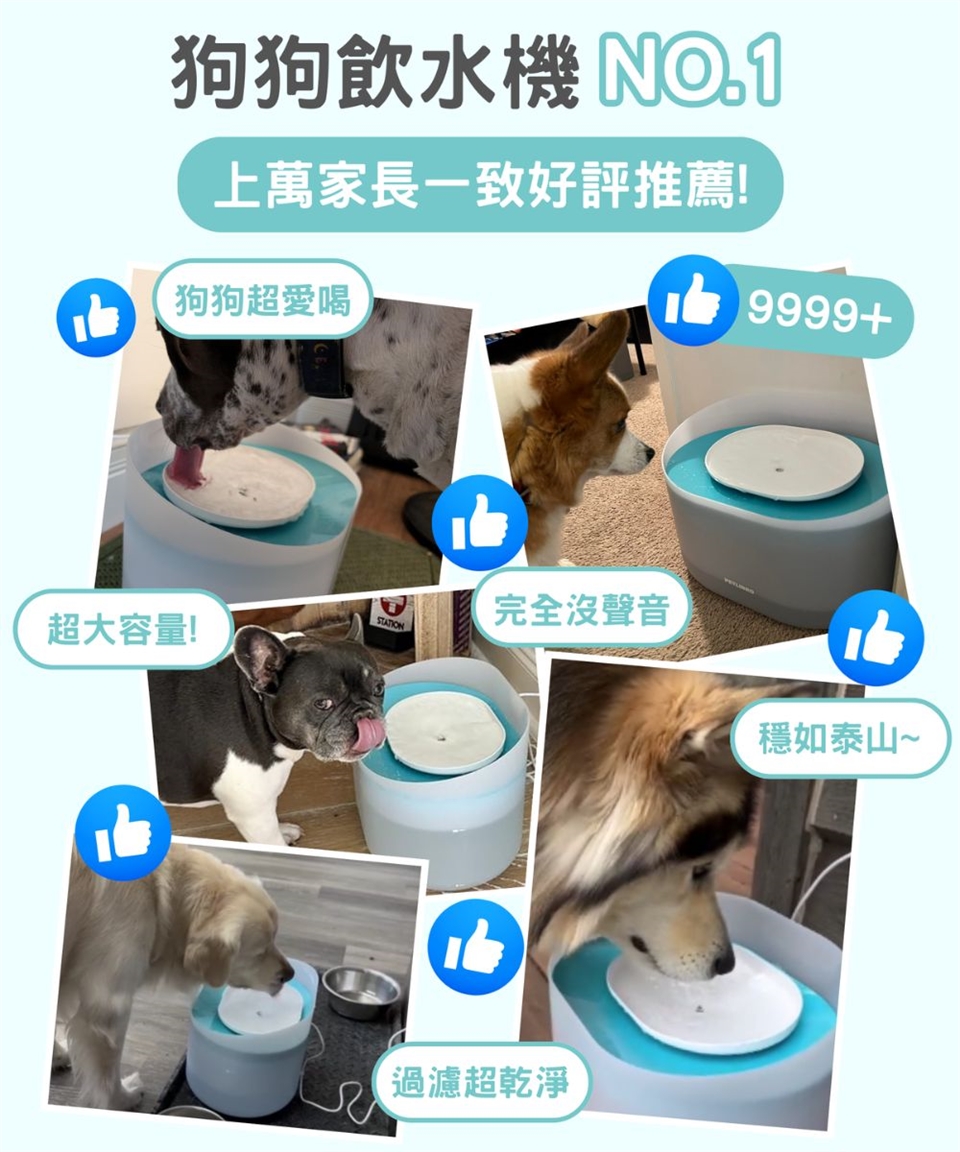 狗狗飲水機 NO.1

上萬家長一致好評推薦!

狗狗超愛喝

9999+

超大容量!

STATION

完全沒聲音

穩如泰山~

過濾超乾淨