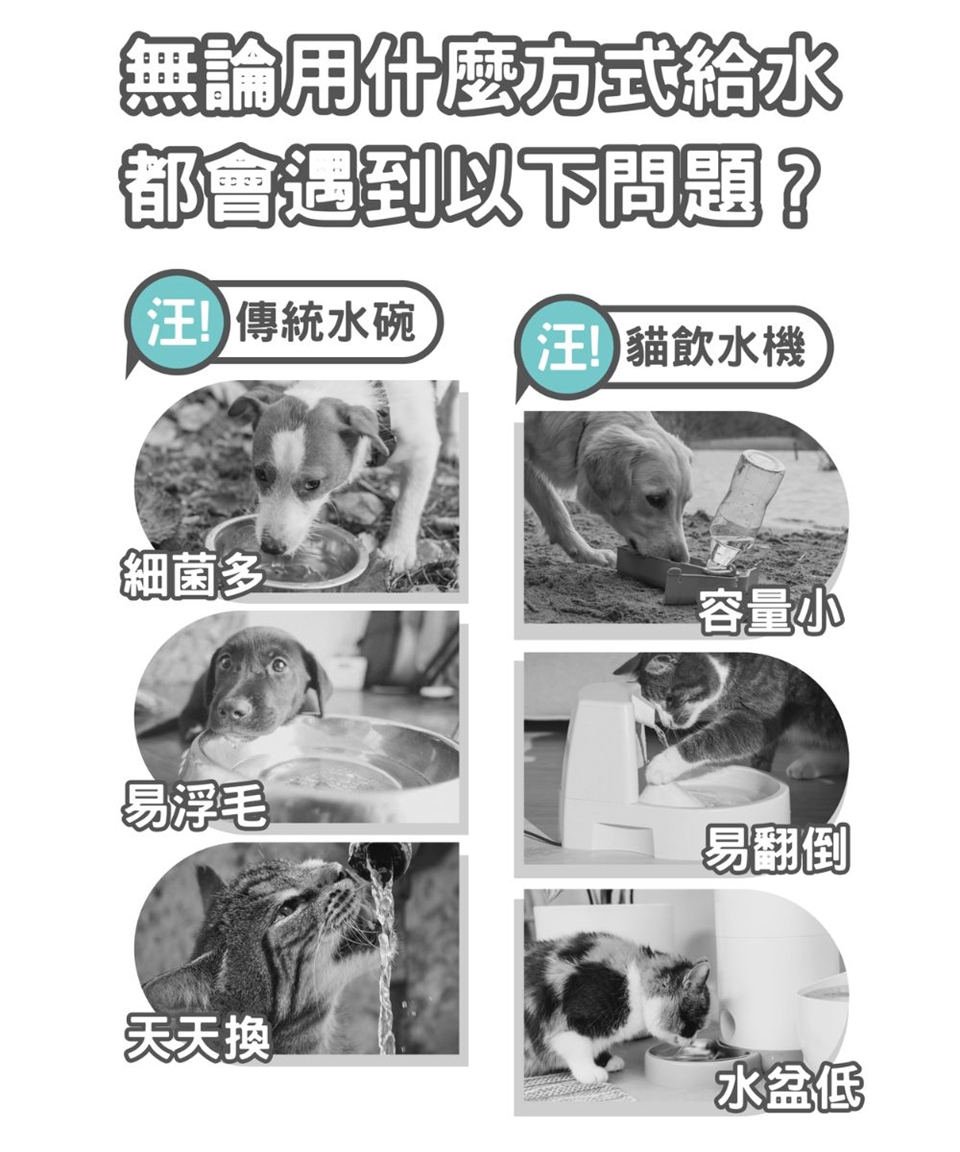 無論用什麼方式給水
都會遇到以下問題？

汪! 傳統水碗

細菌多

易浮毛

天天換

汪! 貓飲水機

容量小

易翻倒

水盆低