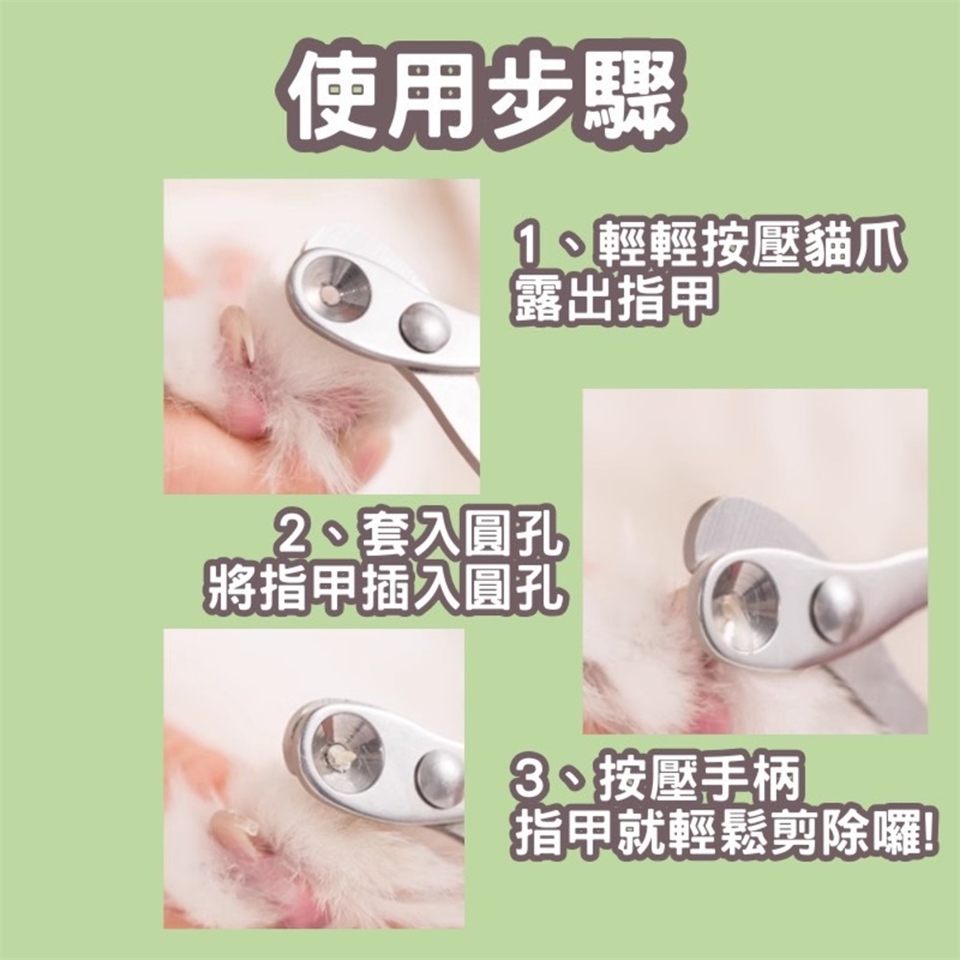 使用步驟

1、輕輕按壓貓爪
露出指甲

2、套入圓孔
將指甲插入圓孔

3、按壓手柄
指甲就輕鬆剪除囉!