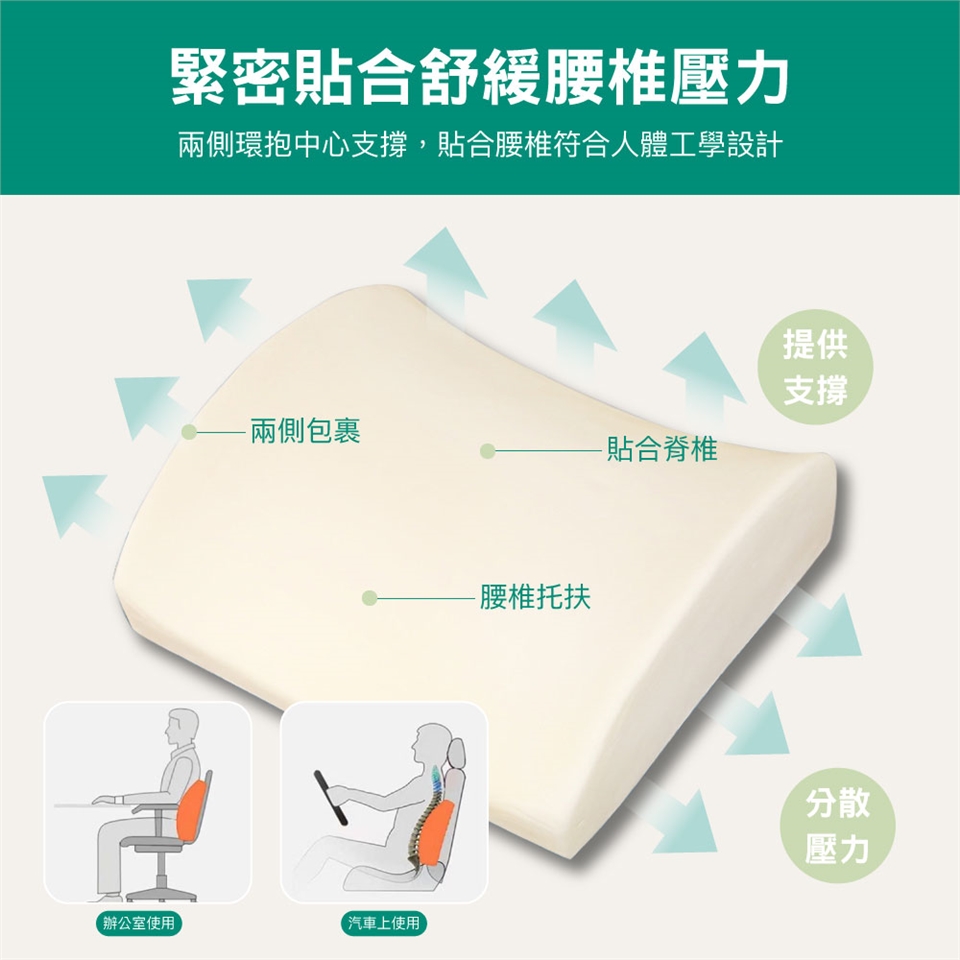 緊密貼合舒緩腰椎壓力

兩側環抱中心支撐，貼合腰椎符合人體工學設計

提供支撐

兩側包裹

貼合脊椎

腰椎托扶

分散壓力

辦公室使用

汽車上使用