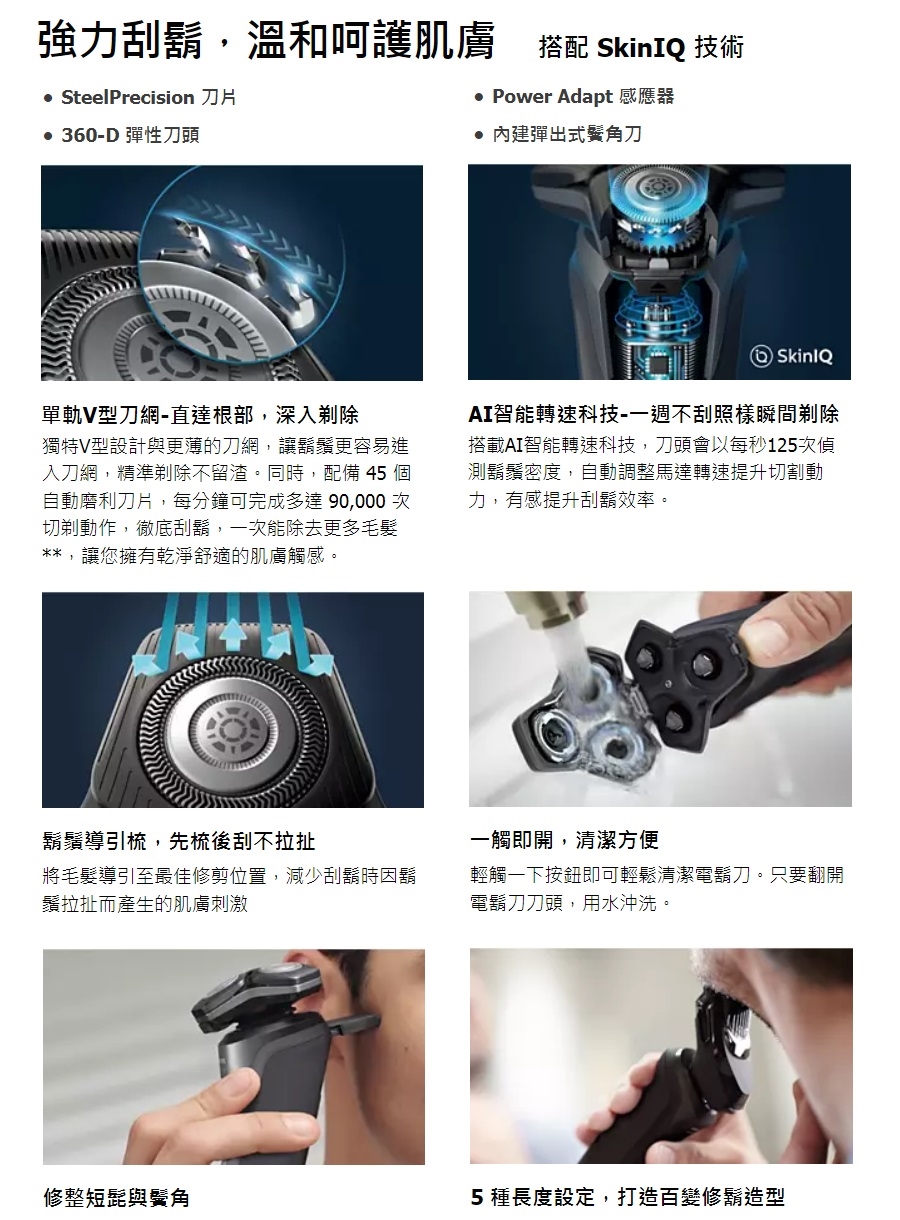 強力刮鬍，溫和呵護肌膚 搭配 SkinIQ 技術

• SteelPrecision 刀片
• 360-D 彈性刀頭

• Power Adapt 感應器
• 內建彈出式鬢角刀

SkinIQ

單軌V型刀網-直達根部，深入剃除
獨特V型設計與更薄的刀網，讓鬍鬚更容易進入刀網，精準剃除不留渣。同時，配備 45 個自動磨利刀片，每分鐘可完成多達 90,000 次切剃動作，徹底刮鬍，一次能除去更多毛髮**，讓您擁有乾淨舒適的肌膚觸感。

AI智能轉速科技-一週不刮照樣瞬間剃除
搭載AI智能轉速科技，刀頭會以每秒125次偵測鬍鬚密度，自動調整馬達轉速提升切割動力，有感提升刮鬍效率。

鬍鬚導引梳，先梳後刮不拉扯
將毛髮導引至最佳修剪位置，減少刮鬍時因鬍鬚拉扯而產生的肌膚刺激

一觸即開，清潔方便
輕觸一下按鈕即可輕鬆清潔電鬍刀。只要翻開電鬍刀刀頭，用水沖洗。

修整短髭與鬢角

5 種長度設定，打造百變修鬍造型