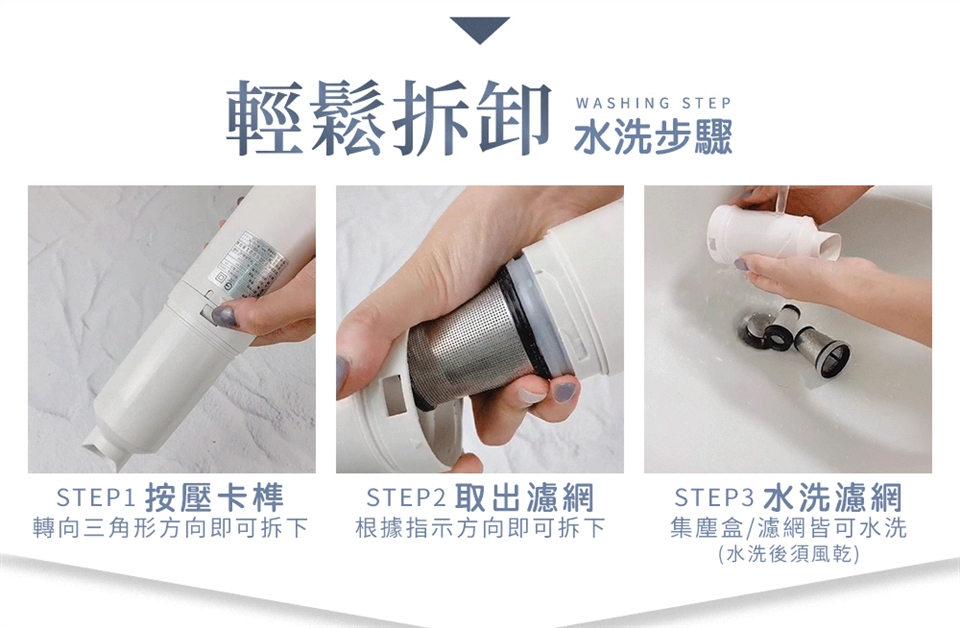 輕鬆拆卸 WASHING STEP 水洗步驟

STEP1 按壓卡榫
轉向三角形方向即可拆下

STEP2 取出濾網
根據指示方向即可拆下

STEP3 水洗濾網
集塵盒/濾網皆可水洗
(水洗後須風乾)